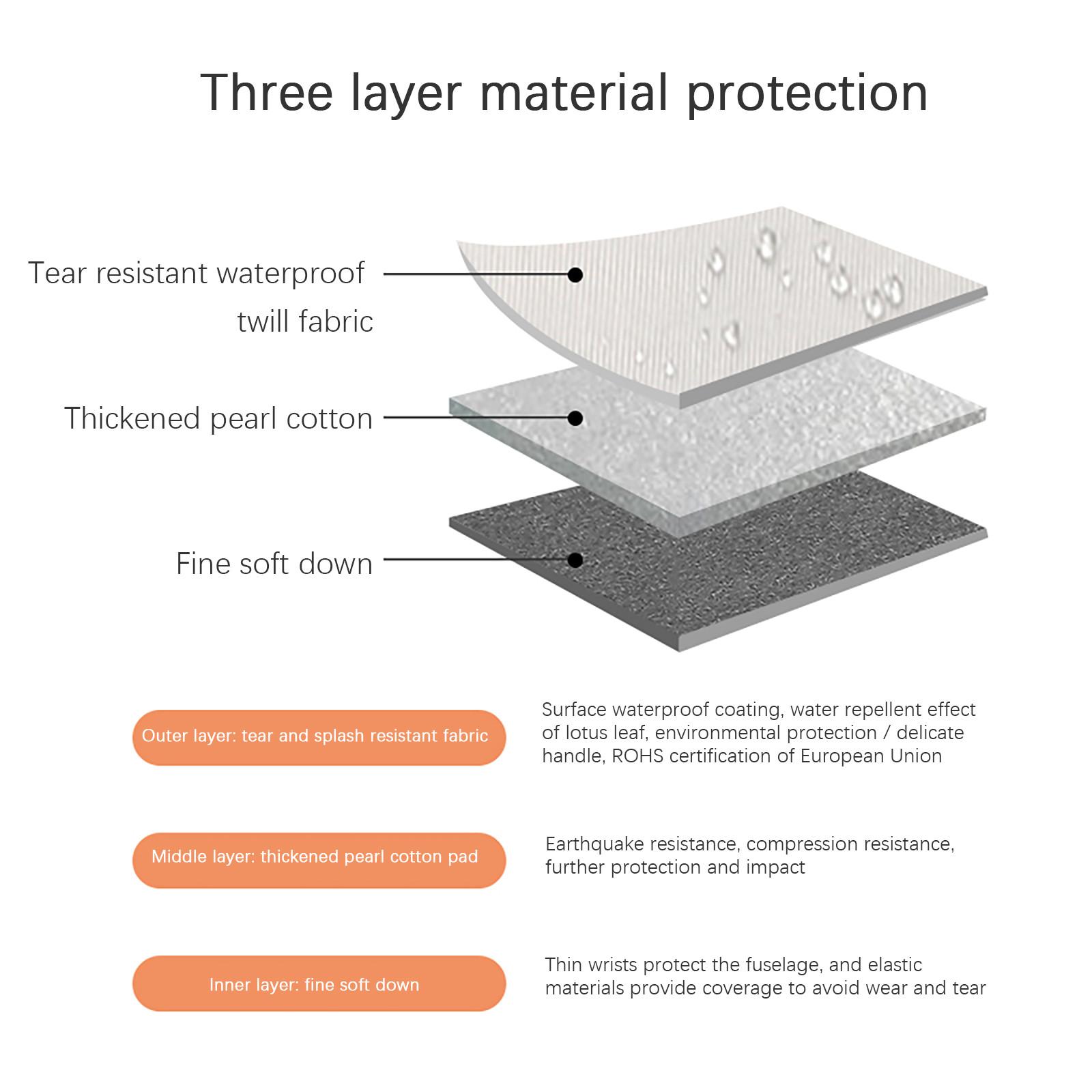 Three layer material protection

Tear resistant waterproof twill fabric

Thickened pearl cotton

Fine soft down

Outer layer: tear and splash resistant fabric

Surface waterproof coating, water repellent effect of lotus leaf, environmental protection / delicate handle, ROHS certification of European Union

Middle layer: thickened pearl cotton pad

Earthquake resistance, compression resistance, further protection and impact

Inner layer: fine soft down

Thin wrists protect the fuselage, and elastic materials provide coverage to avoid wear and tear