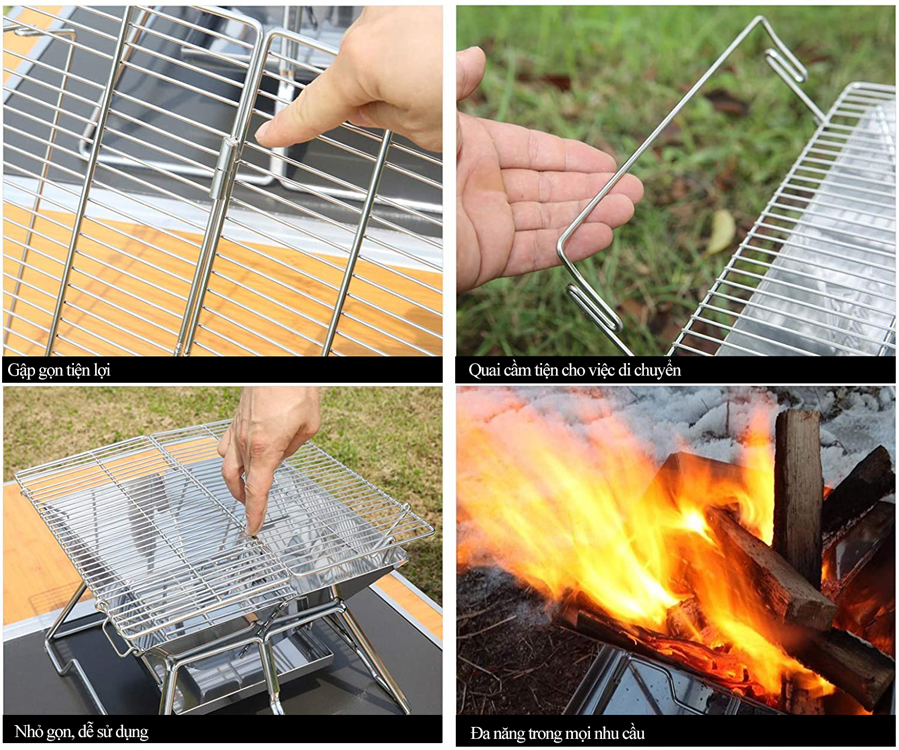 Gập gọn tiện lợi

Quai cầm tiện cho việc di chuyển

Nhỏ gọn, dễ sử dụng

Đa năng trong mọi nhu cầu