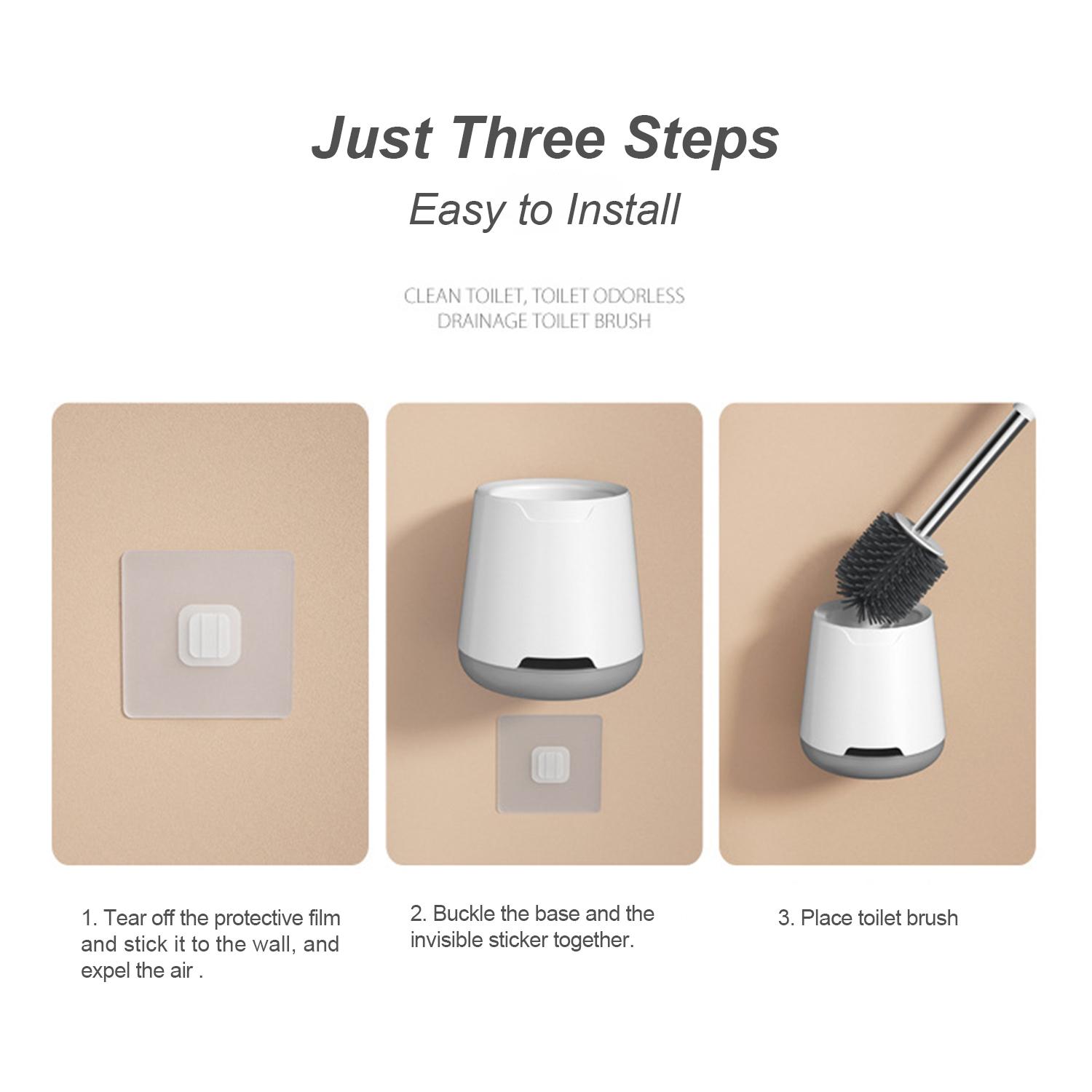 Just Three Steps

Easy to Install

CLEAN TOILET, TOILET ODORLESS
DRAINAGE TOILET BRUSH

1. Tear off the protective film and stick it to the wall, and expel the air .

2. Buckle the base and the invisible sticker together.

3. Place toilet brush