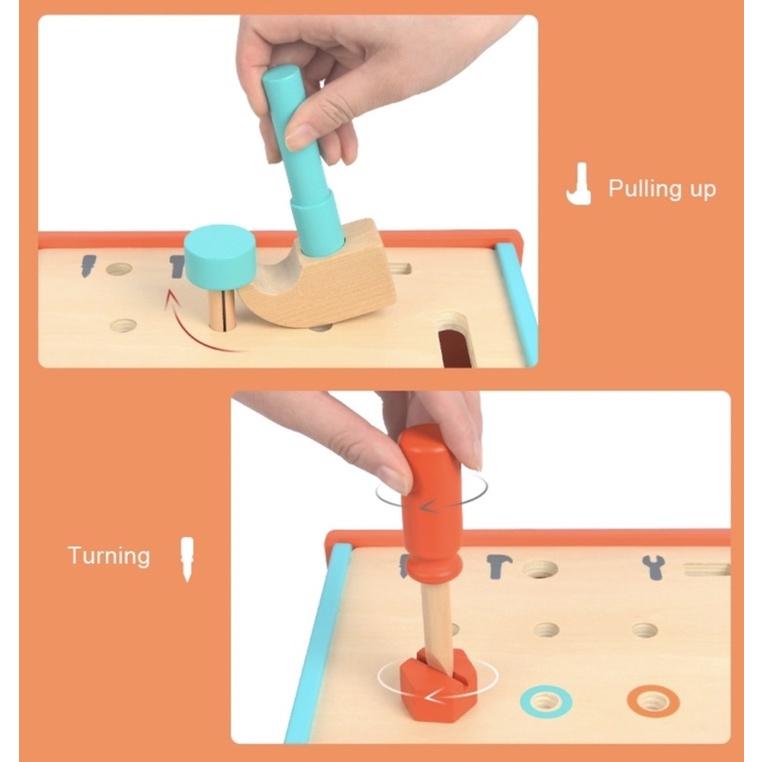 Pulling up

Turning