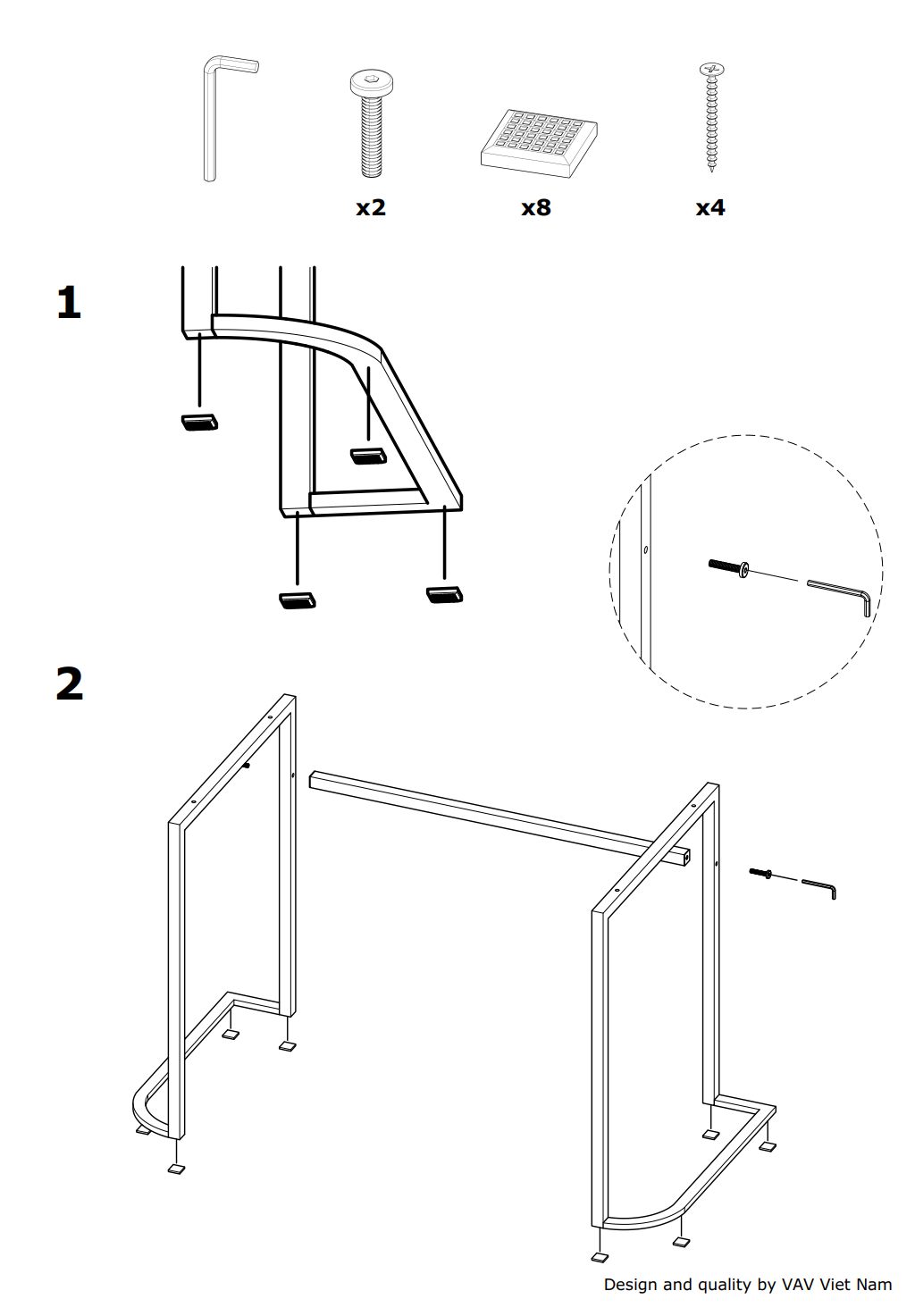 x2

x8

x4

1

2

Design and quality by VAV Viet Nam