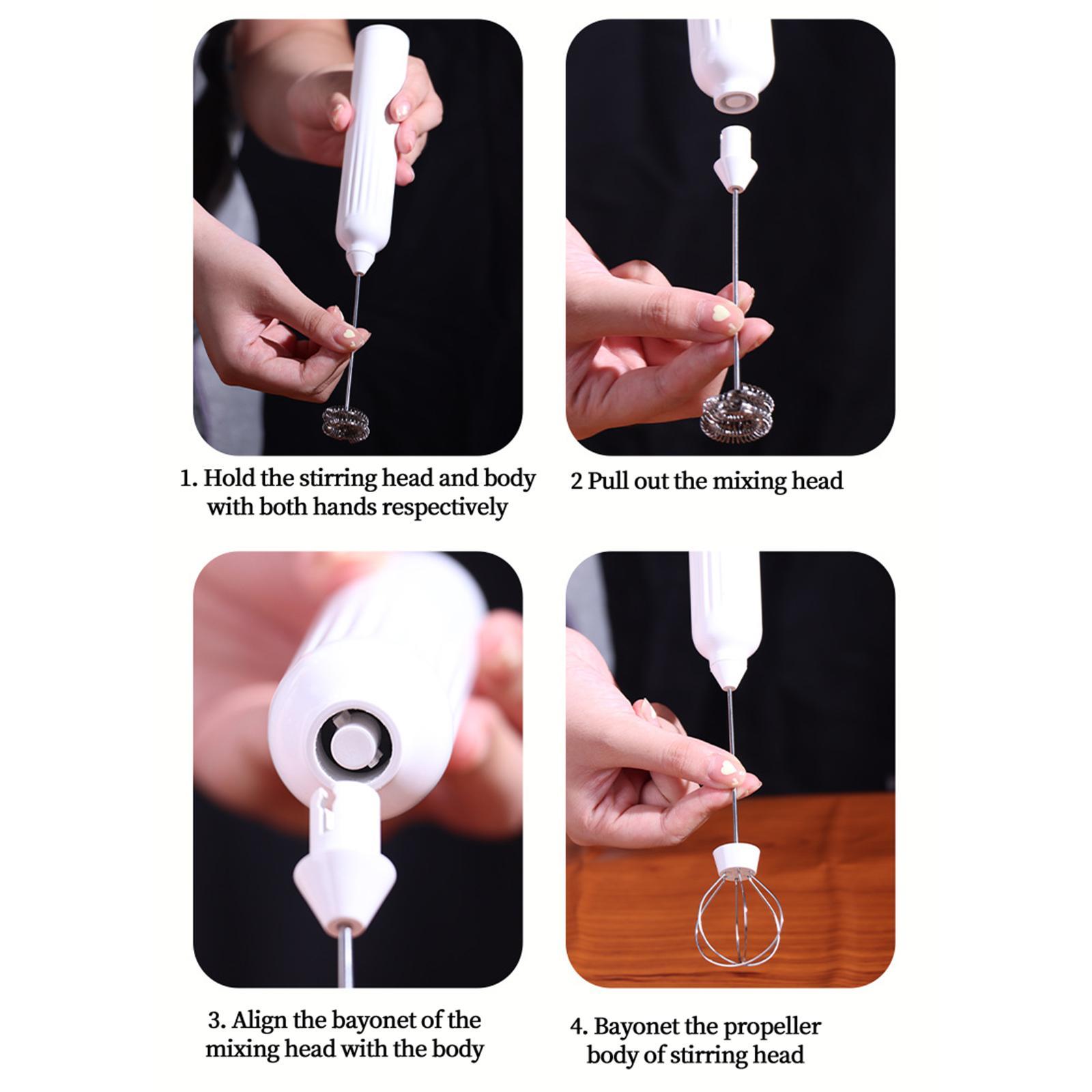 1. Hold the stirring head and body with both hands respectively

2 Pull out the mixing head

3. Align the bayonet of the mixing head with the body

4. Bayonet the propeller body of stirring head