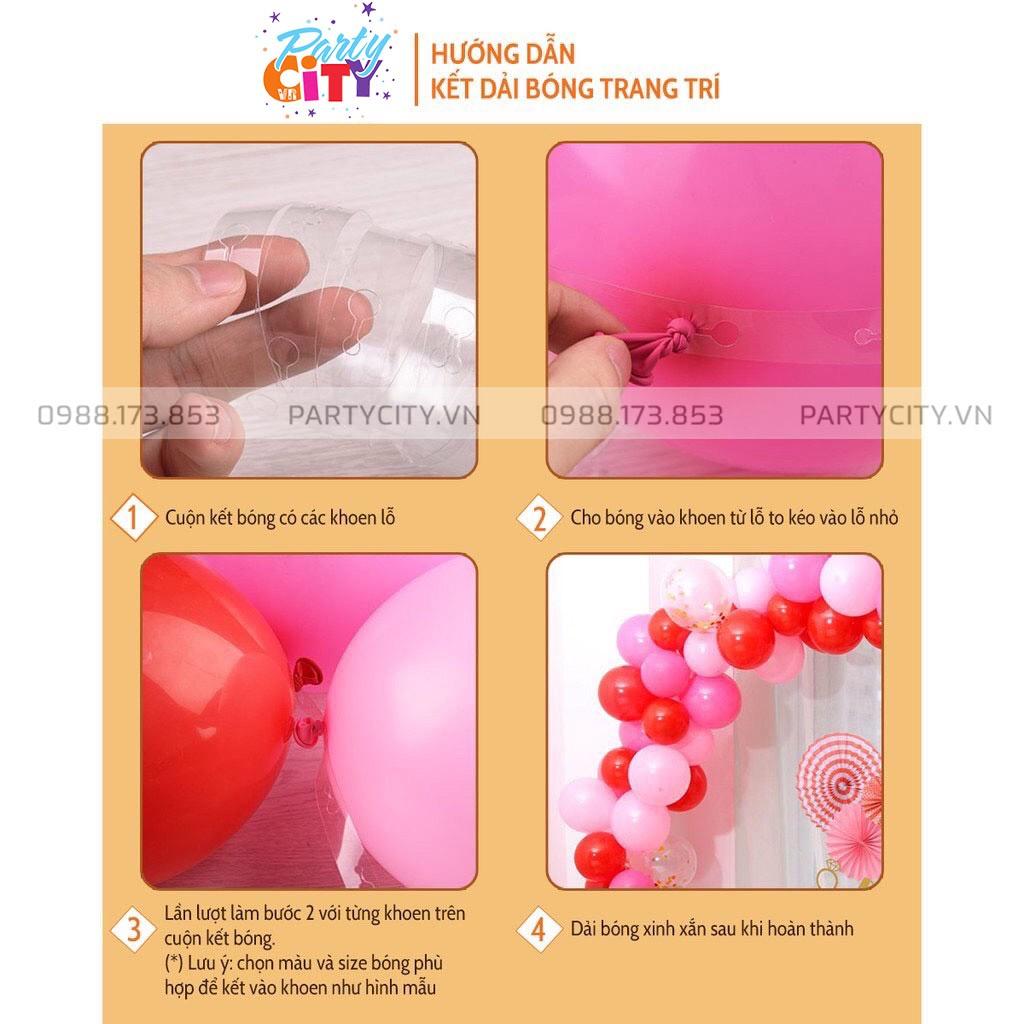 Party CITY VN

HƯỚNG DẪN
KẾT DẢI BÓNG TRANG TRÍ

0988.173.853 PARTYCITY.VN 0988.173.853 PARTYCITY.VN

1 Cuộn kết bóng có các khoen lỗ

2 Cho bóng vào khoen từ lỗ to kéo vào lỗ nhỏ

3 Lần lượt làm bước 2 với từng khoen trên cuộn kết bóng.
(*) Lưu ý: chọn màu và size bóng phù hợp để kết vào khoen như hình mẫu

4 Dải bóng xinh xắn sau khi hoàn thành