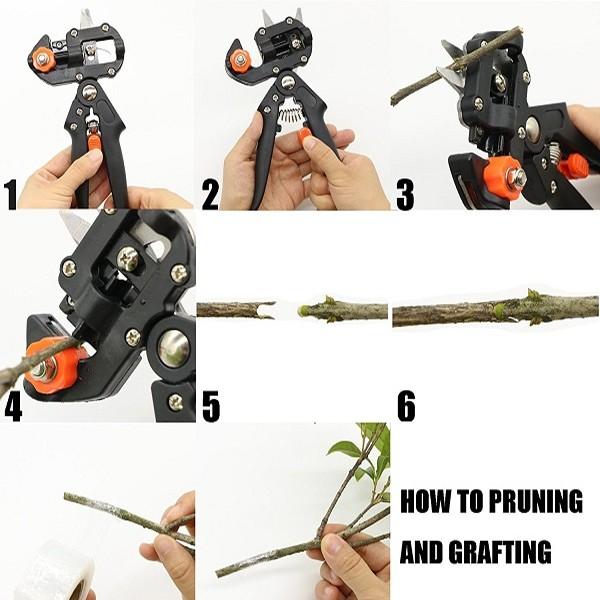 1
2
3
4
5
6

HOW TO PRUNING AND GRAFTING