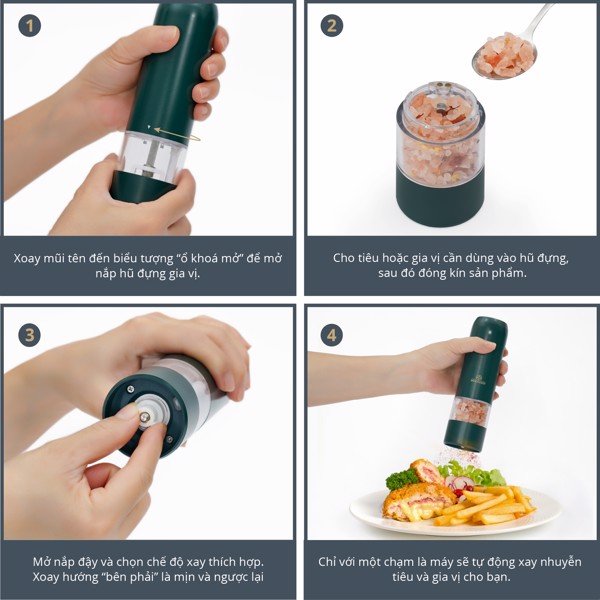 1

Xoay mũi tên đến biểu tượng "ổ khoá mở" để mở nắp hũ đựng gia vị.

2

Cho tiêu hoặc gia vị cần dùng vào hũ đựng, sau đó đóng kín sản phẩm.

3

Mở nắp đậy và chọn chế độ xay thích hợp. Xoay hướng "bên phải" là mịn và ngược lại

4

Chỉ với một chạm là máy sẽ tự động xay nhuyễn tiêu và gia vị cho bạn.