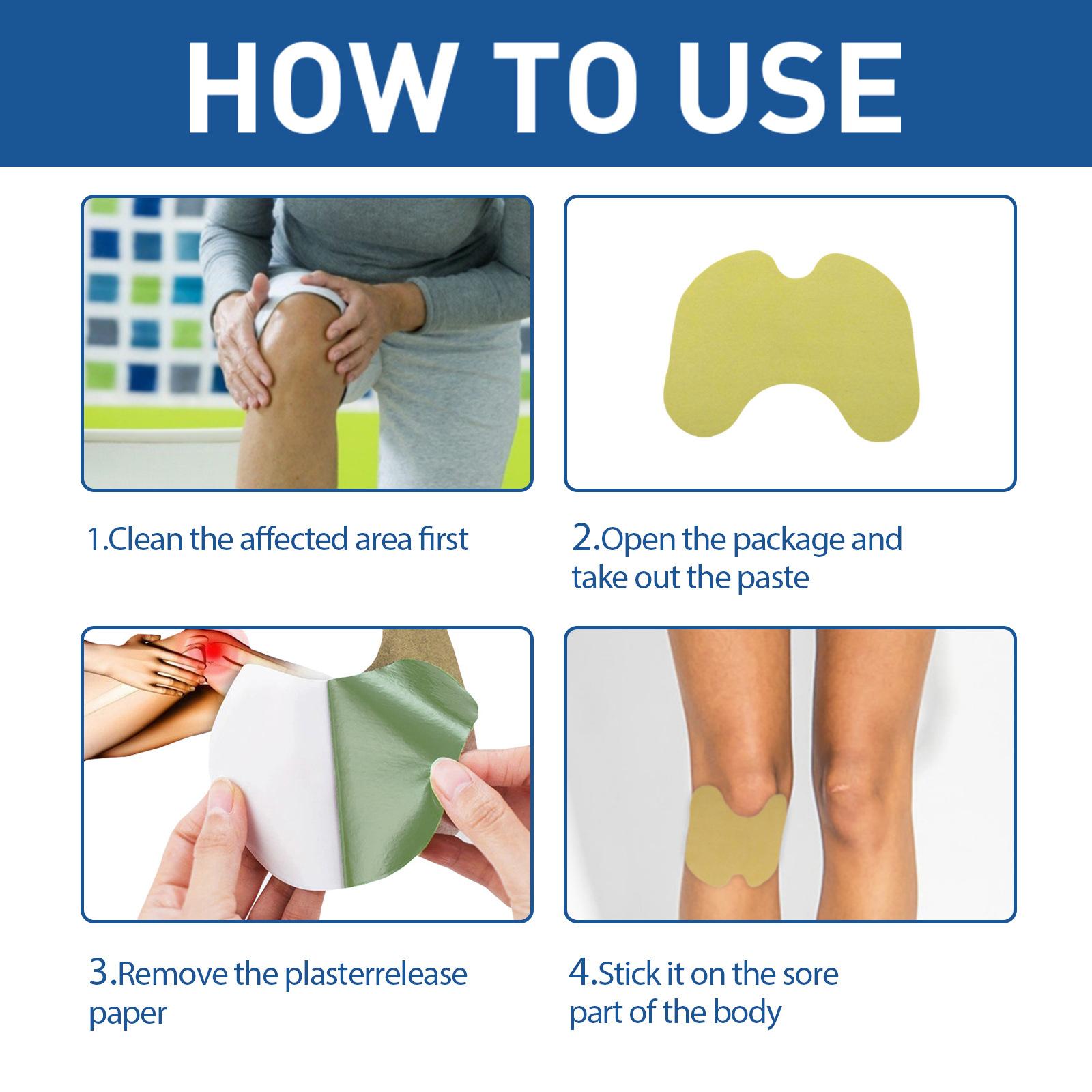 HOW TO USE

1.Clean the affected area first

2.Open the package and take out the paste

3.Remove the plasterrelease paper

4.Stick it on the sore part of the body