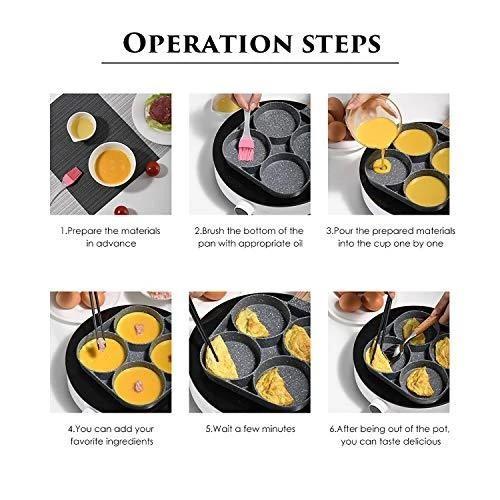 OPERATION STEPS

1.Prepare the materials in advance

2.Brush the bottom of the pan with appropriate oil

3.Pour the prepared materials into the cup one by one

4.You can add your favorite ingredients

5.Wait a few minutes

6.After being out of the pot, you can taste delicious