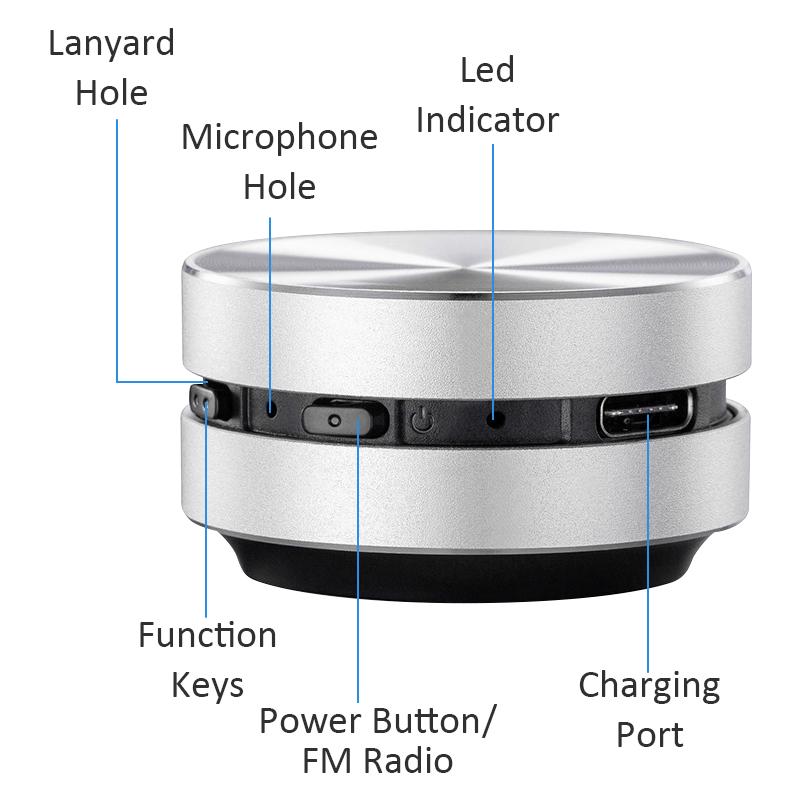 Lanyard Hole

Microphone Hole

Led Indicator

Function Keys

Power Button/ FM Radio

Charging Port