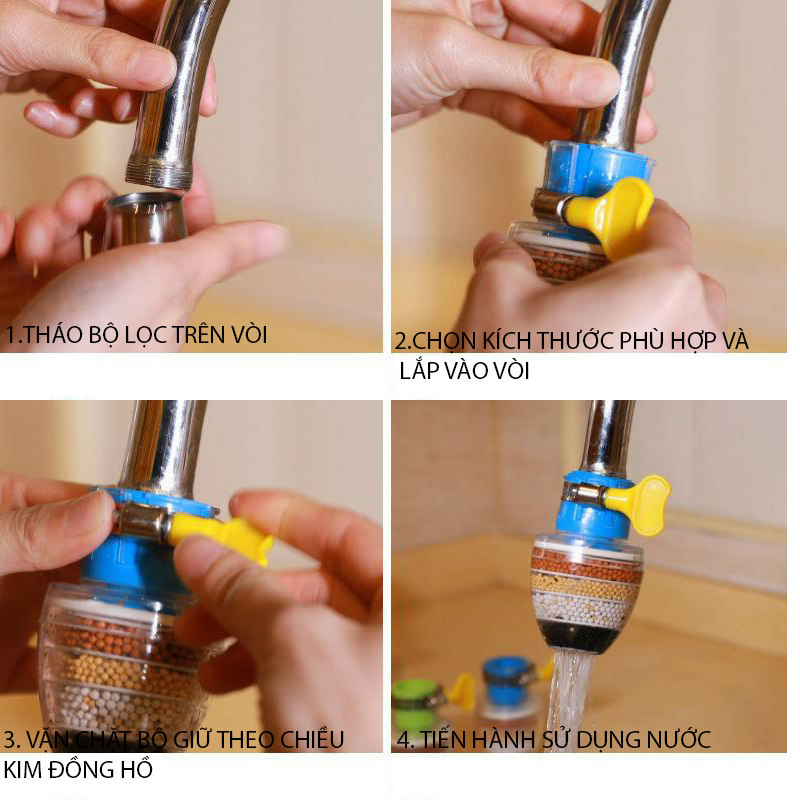 1.THÁO BỘ LỌC TRÊN VÒI

2.CHỌN KÍCH THƯỚC PHÙ HỢP VÀ LẮP VÀO VÒI

3. VẶN CHẶT BỘ GIỮ THEO CHIỀU KIM ĐỒNG HỒ

4. TIẾN HÀNH SỬ DỤNG NƯỚC