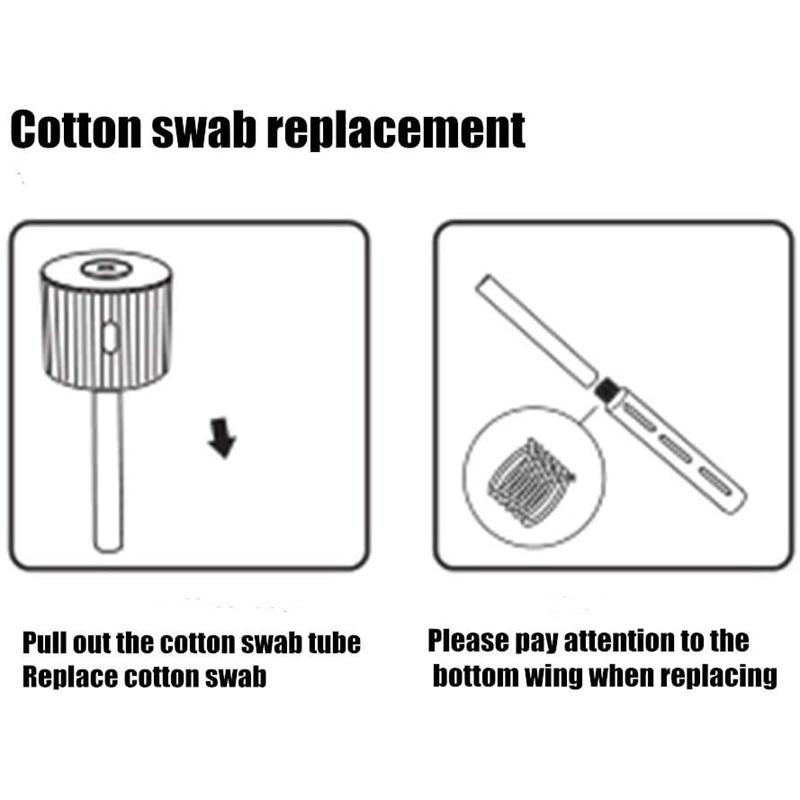 Cotton swab replacement

Pull out the cotton swab tube
Replace cotton swab

Please pay attention to the bottom wing when replacing