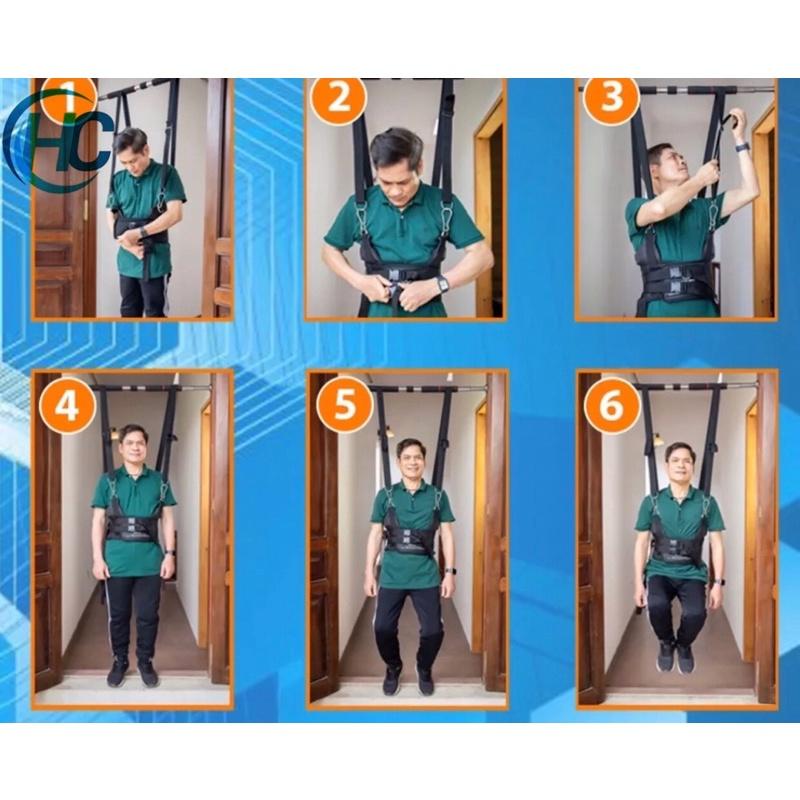 HC

1

2

3

4

5

6