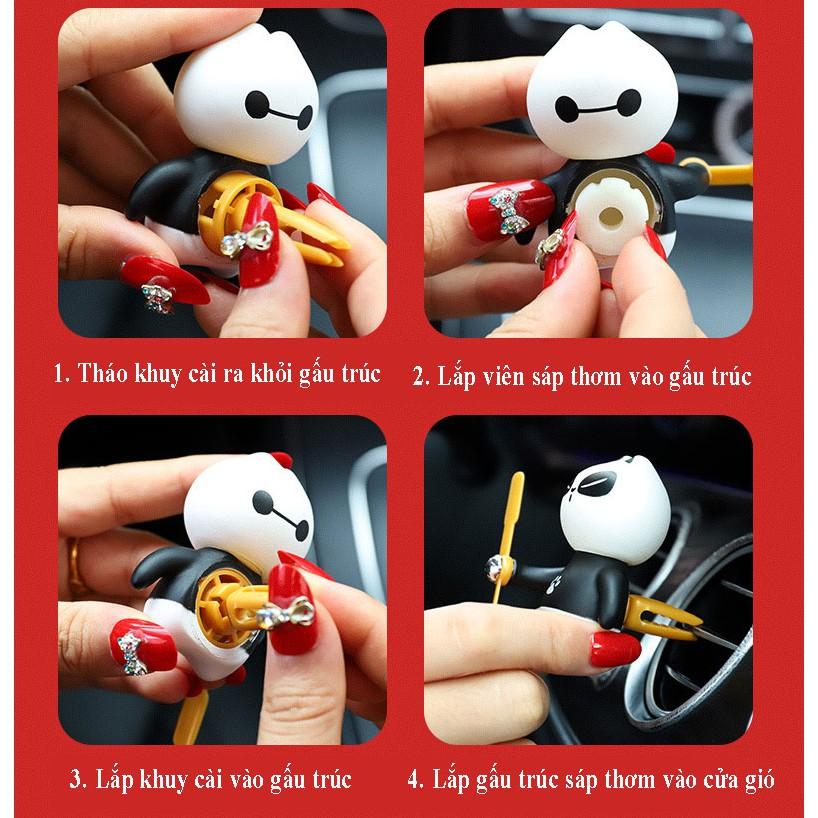 1. Tháo khuy cài ra khỏi gấu trúc

2. Lắp viên sáp thơm vào gấu trúc

3. Lắp khuy cài vào gấu trúc

4. Lắp gấu trúc sáp thơm vào cửa gió