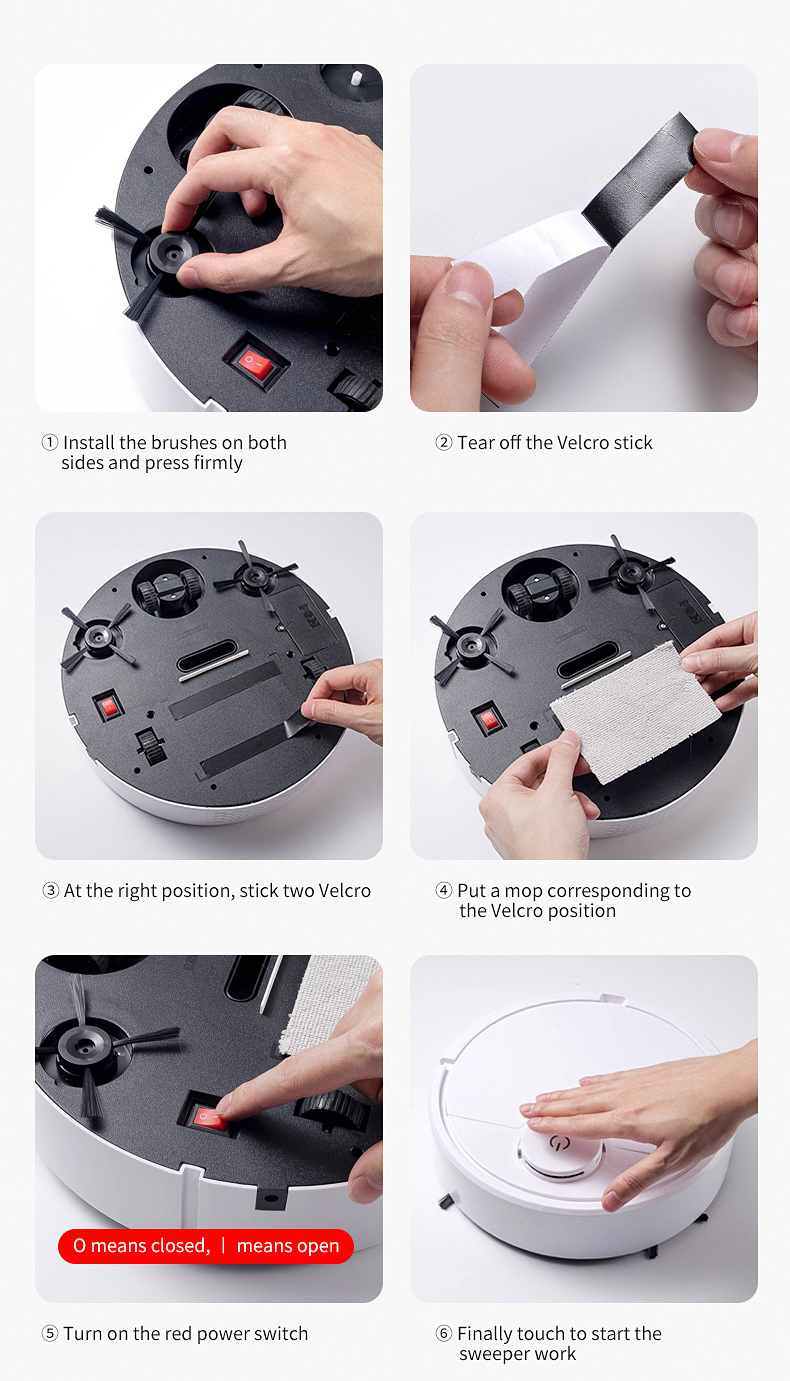 ① Install the brushes on both sides and press firmly

② Tear off the Velcro stick

③ At the right position, stick two Velcro

④ Put a mop corresponding to the Velcro position

O means closed, | means open

⑤ Turn on the red power switch

⑥ Finally touch to start the sweeper work