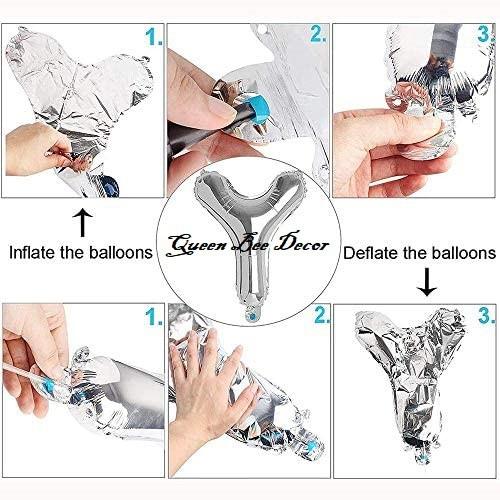 1.

2.

3.

Inflate the balloons

Queen Bee Decor

Deflate the balloons

1.

2.

3.