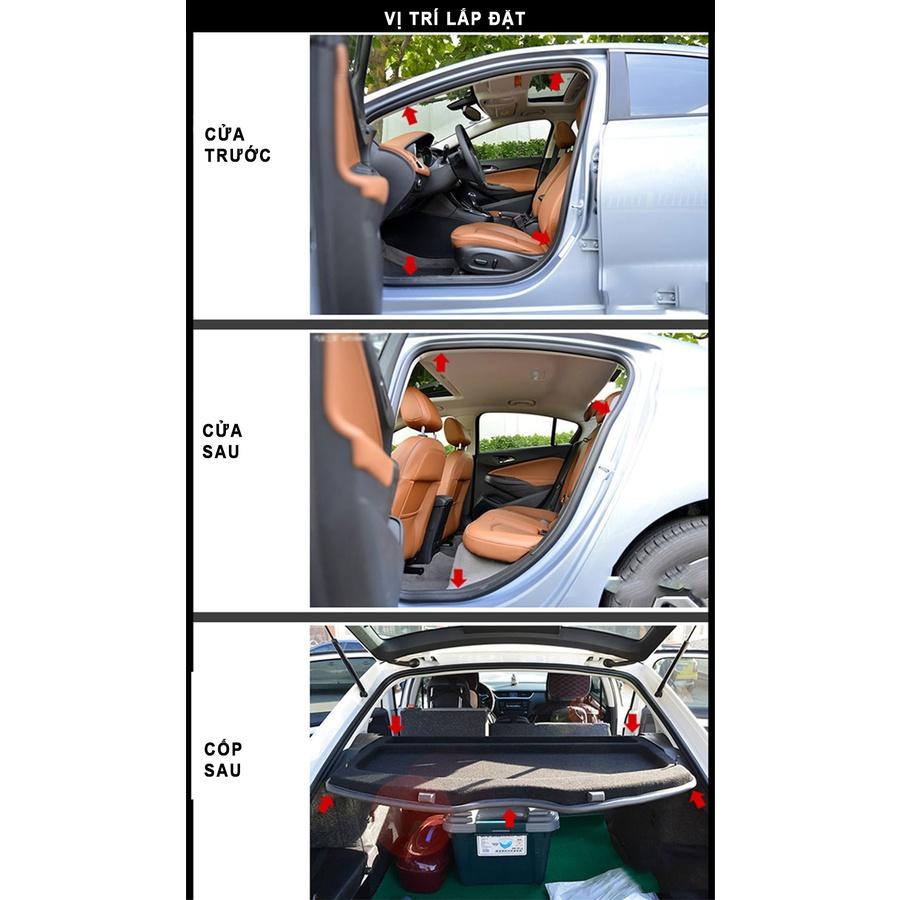 VỊ TRÍ LẮP ĐẶT

CỬA TRƯỚC

CỬA SAU

CỐP SAU