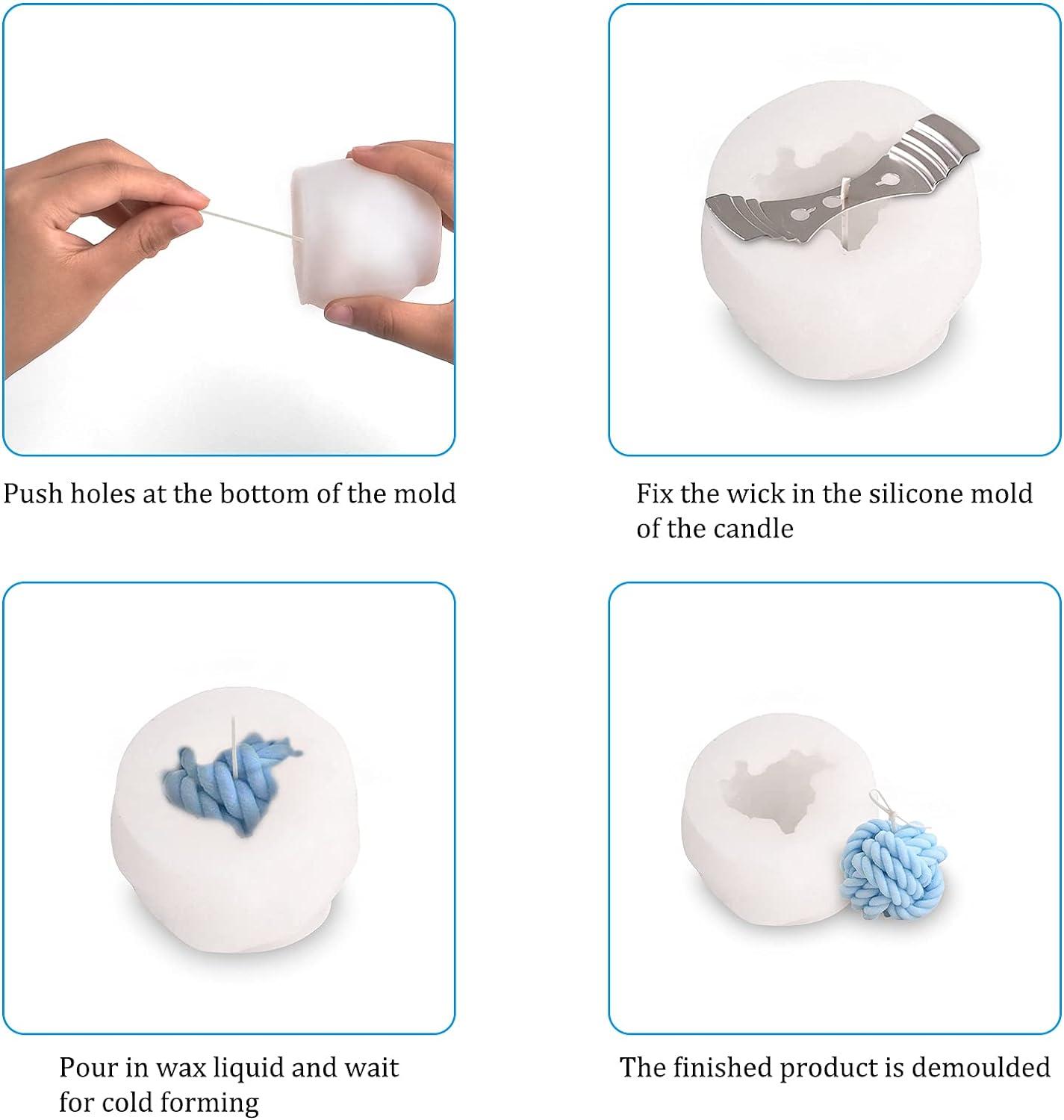 Push holes at the bottom of the mold

Fix the wick in the silicone mold of the candle

Pour in wax liquid and wait for cold forming

The finished product is demoulded