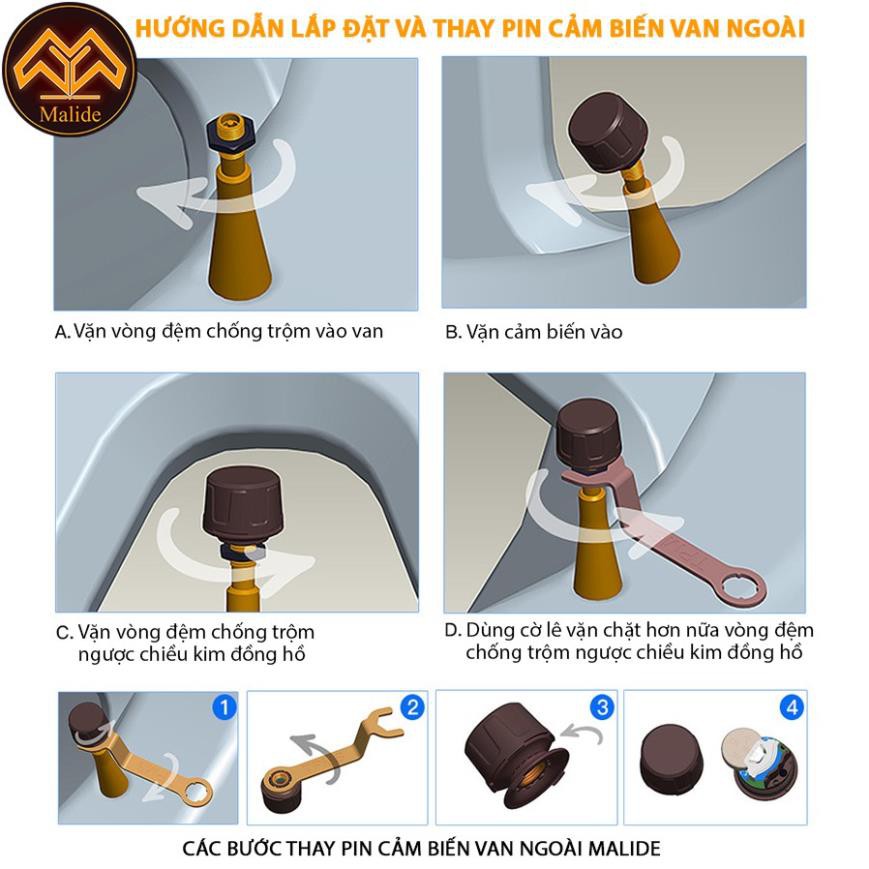 Malide

HƯỚNG DẪN LẮP ĐẶT VÀ THAY PIN CẢM BIẾN VAN NGOÀI

A. Vặn vòng đệm chống trộm vào van

B. Vặn cảm biến vào

C. Vặn vòng đệm chống trộm ngược chiều kim đồng hồ

D. Dùng cờ lê vặn chặt hơn nữa vòng đệm chống trộm ngược chiều kim đồng hồ

1

2

3

4

CÁC BƯỚC THAY PIN CẢM BIẾN VAN NGOÀI MALIDE