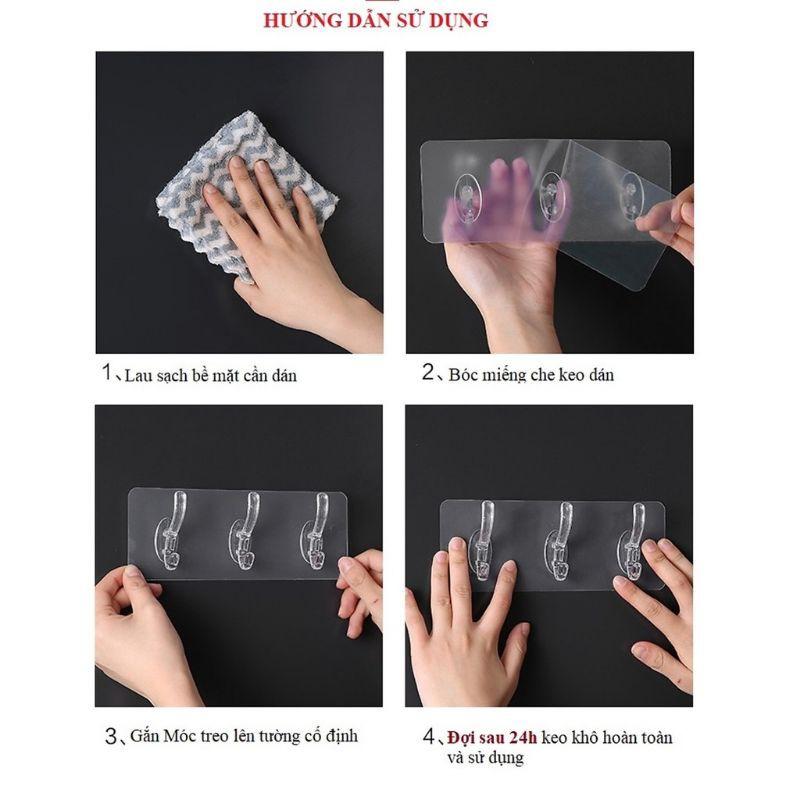 HƯỚNG DẪN SỬ DỤNG

1、Lau sạch bề mặt cần dán

2、Bóc miếng che keo dán

3、Gắn Móc treo lên tường cố định

4、Đợi sau 24h keo khô hoàn toàn và sử dụng