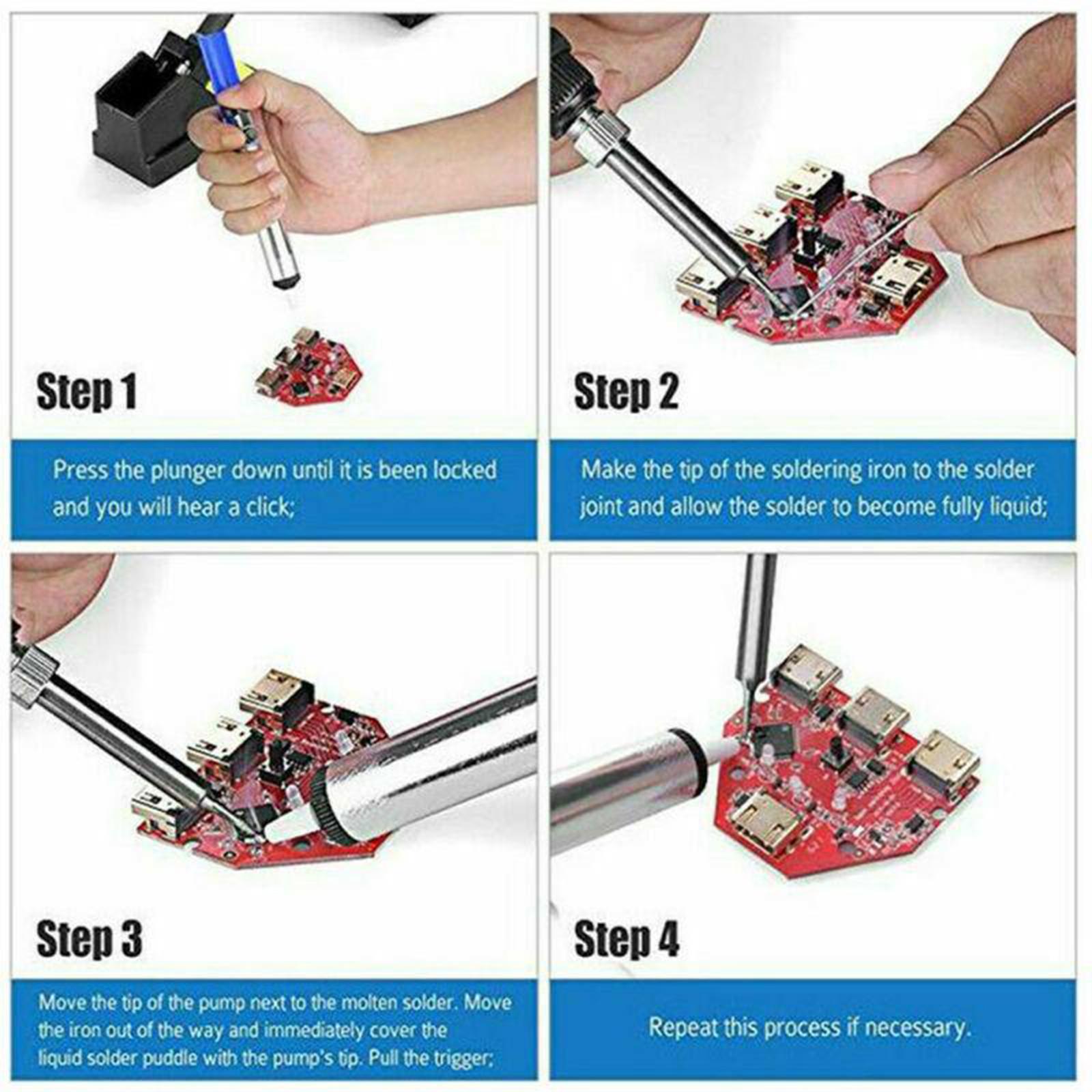 Step 1

Press the plunger down until it is been locked and you will hear a click;

Step 2

Make the tip of the soldering iron to the solder joint and allow the solder to become fully liquid;

Step 3

Move the tip of the pump next to the molten solder. Move the iron out of the way and immediately cover the liquid solder puddle with the pump's tip. Pull the trigger;

Step 4

Repeat this process if necessary.