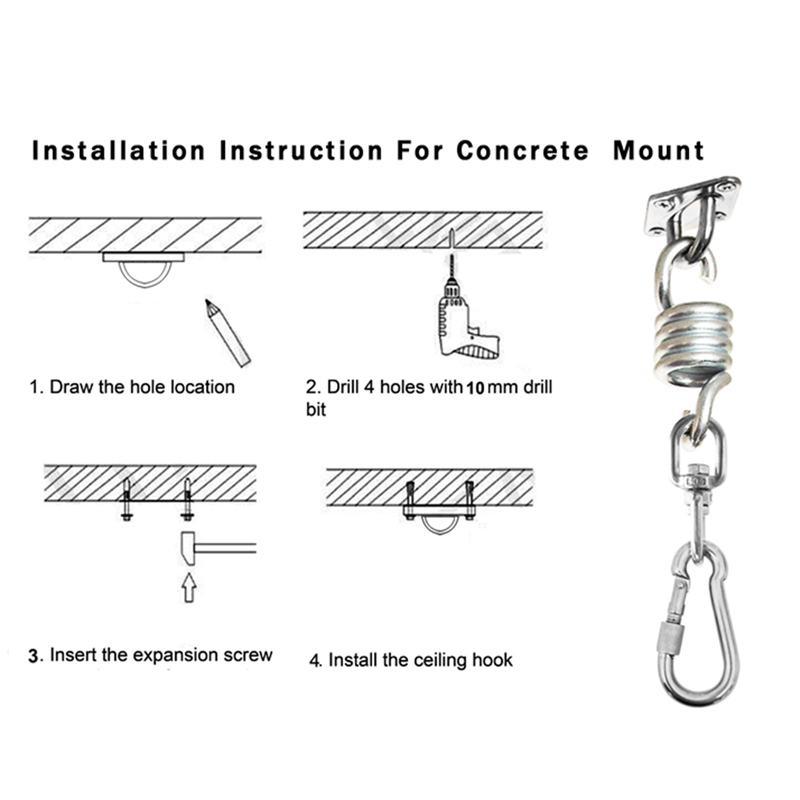 Installation Instruction For Concrete Mount

1. Draw the hole location

2. Drill 4 holes with 10 mm drill bit

3. Insert the expansion screw

4. Install the ceiling hook