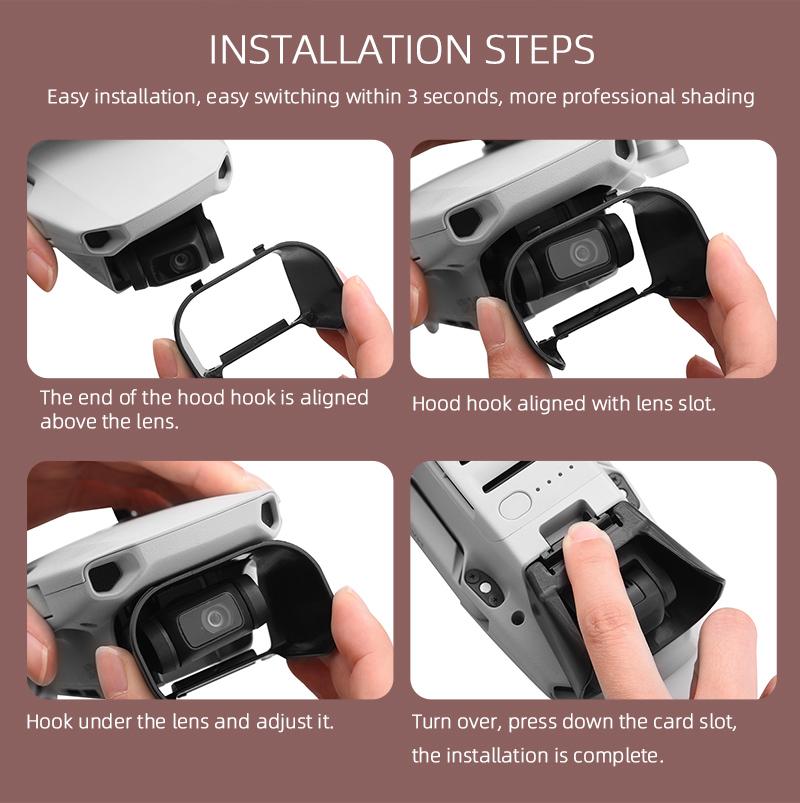 INSTALLATION STEPS

Easy installation, easy switching within 3 seconds, more professional shading

The end of the hood hook is aligned above the lens.

Hood hook aligned with lens slot.

Hook under the lens and adjust it.

Turn over, press down the card slot, the installation is complete.