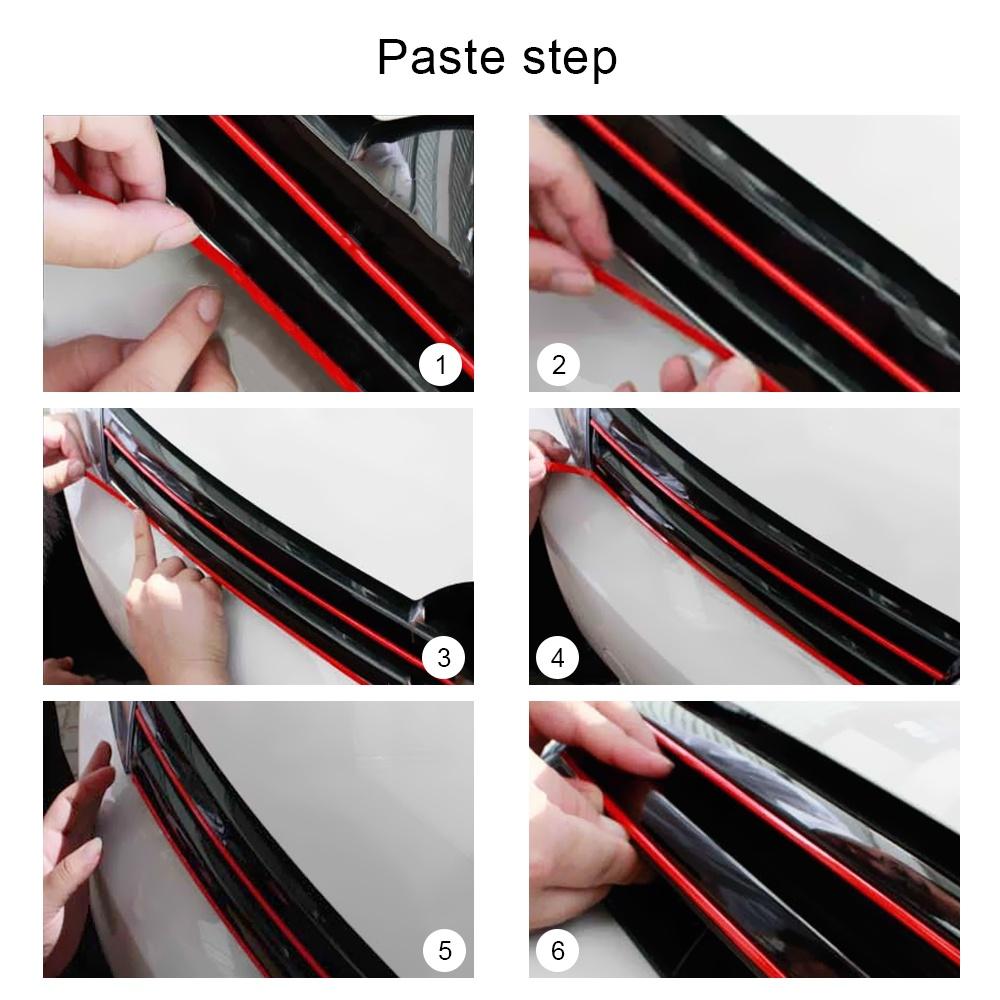 Paste step

1

2

3

4

5

6