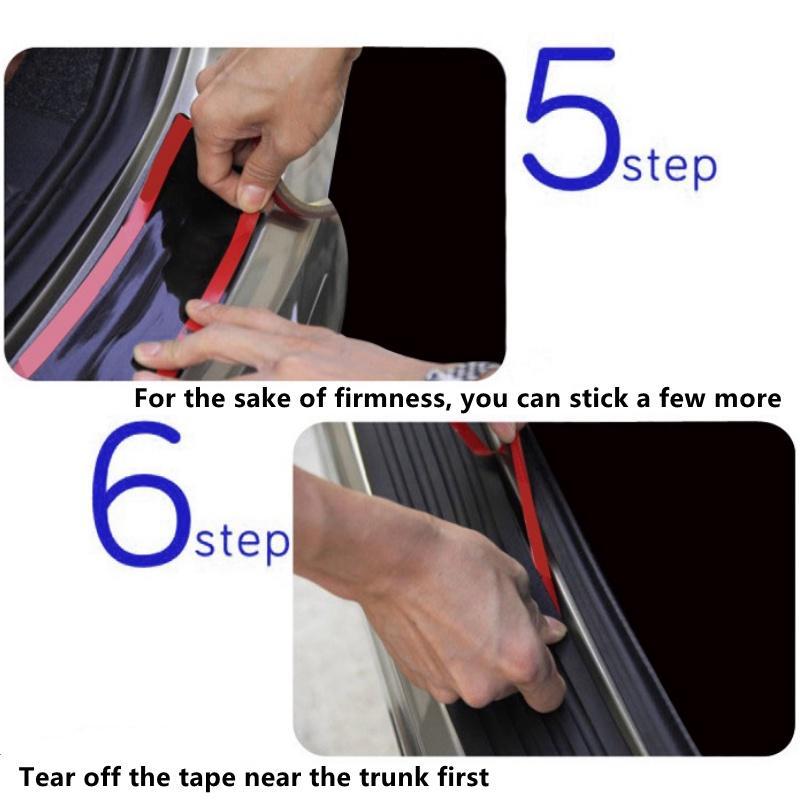 5step

For the sake of firmness, you can stick a few more

6step

Tear off the tape near the trunk first