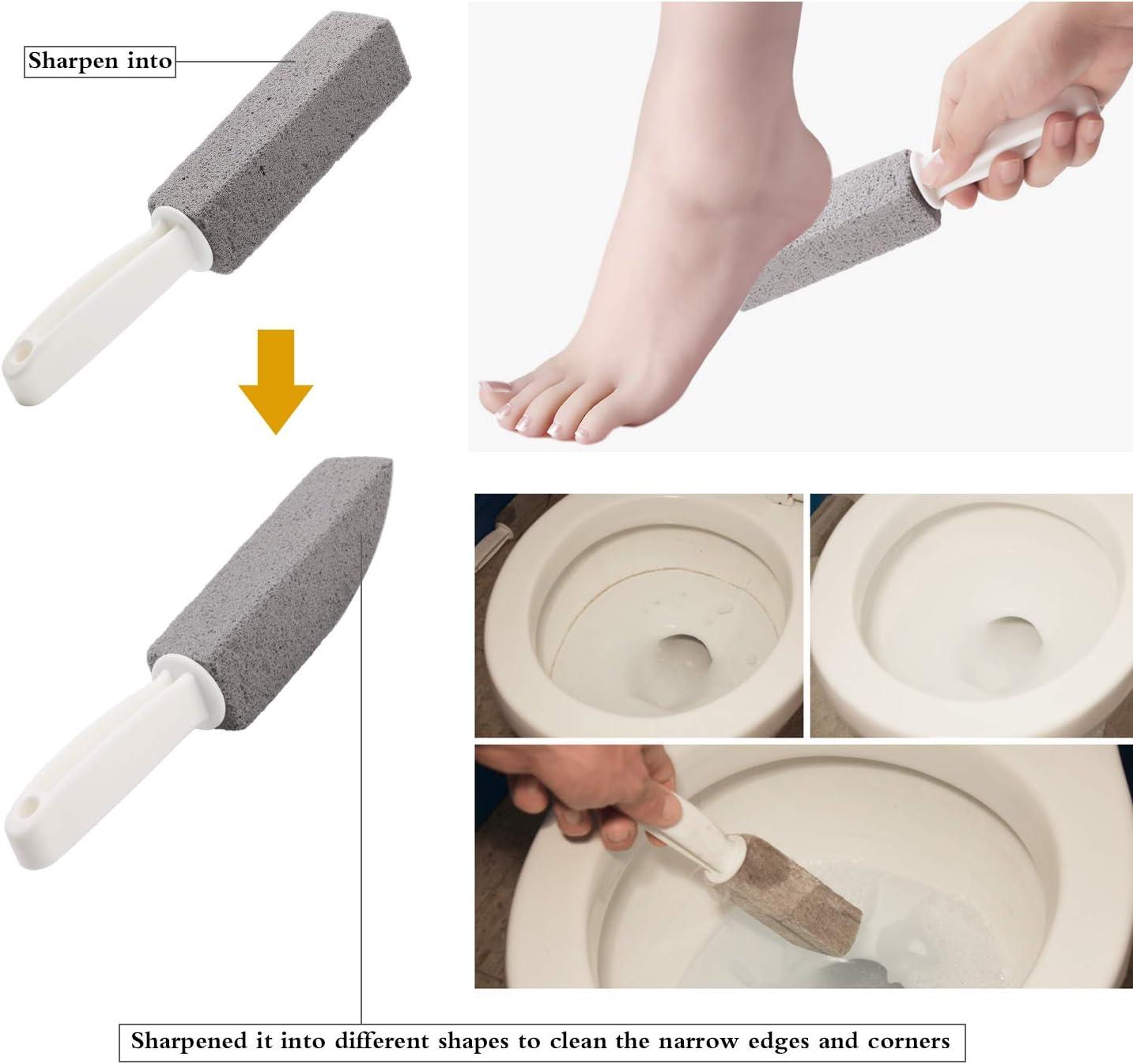 Sharpen into

Sharpened it into different shapes to clean the narrow edges and corners