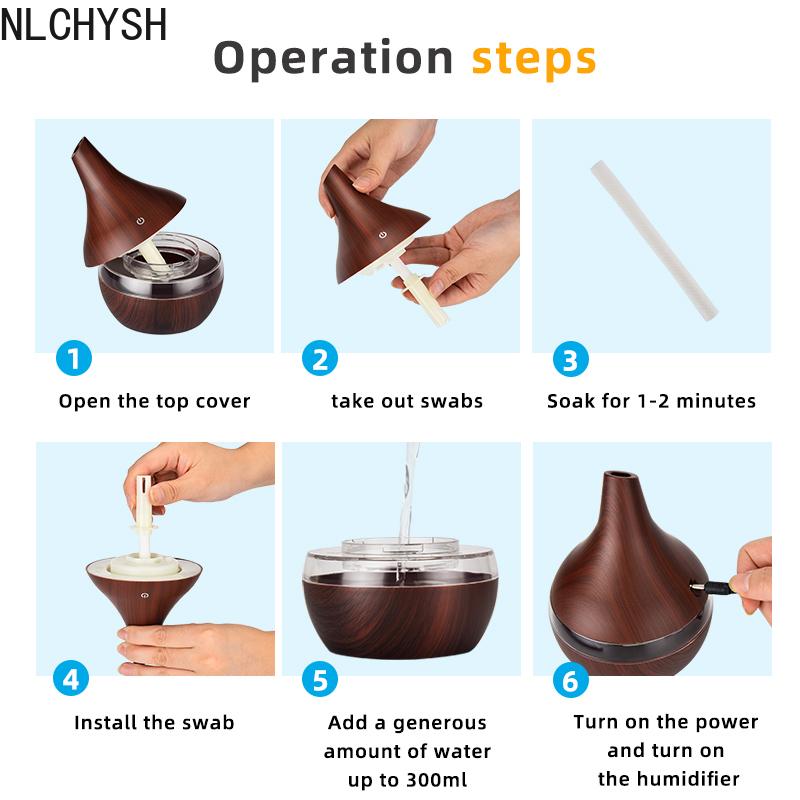 NLCHYSH

Operation steps

1
Open the top cover

2
take out swabs

3
Soak for 1-2 minutes

4
Install the swab

5
Add a generous amount of water up to 300ml

6
Turn on the power and turn on the humidifier