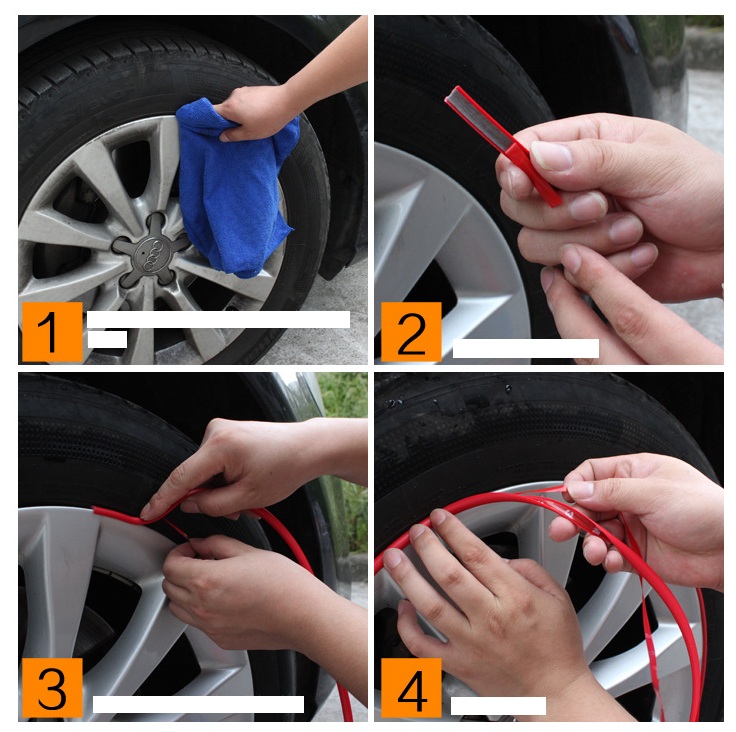 1

2

3

4