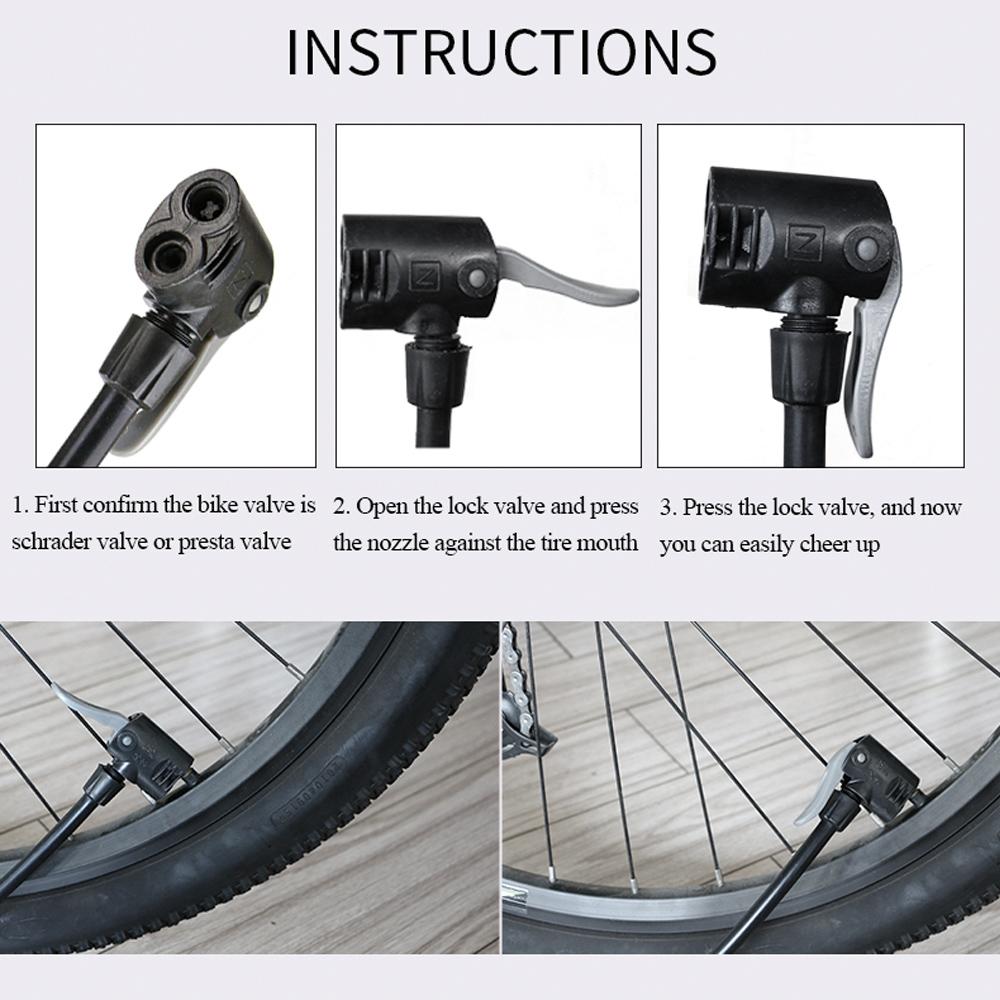 INSTRUCTIONS

1. First confirm the bike valve is schrader valve or presta valve

2. Open the lock valve and press the nozzle against the tire mouth

3. Press the lock valve, and now you can easily cheer up