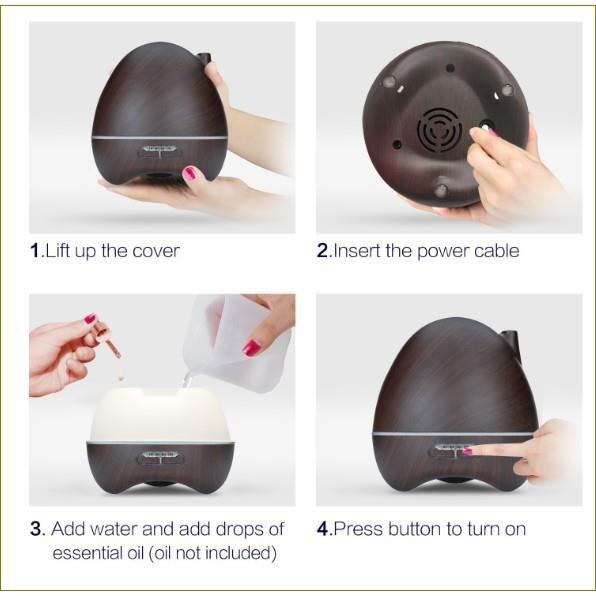 1.Lift up the cover

2.Insert the power cable

3. Add water and add drops of essential oil (oil not included)

4.Press button to turn on