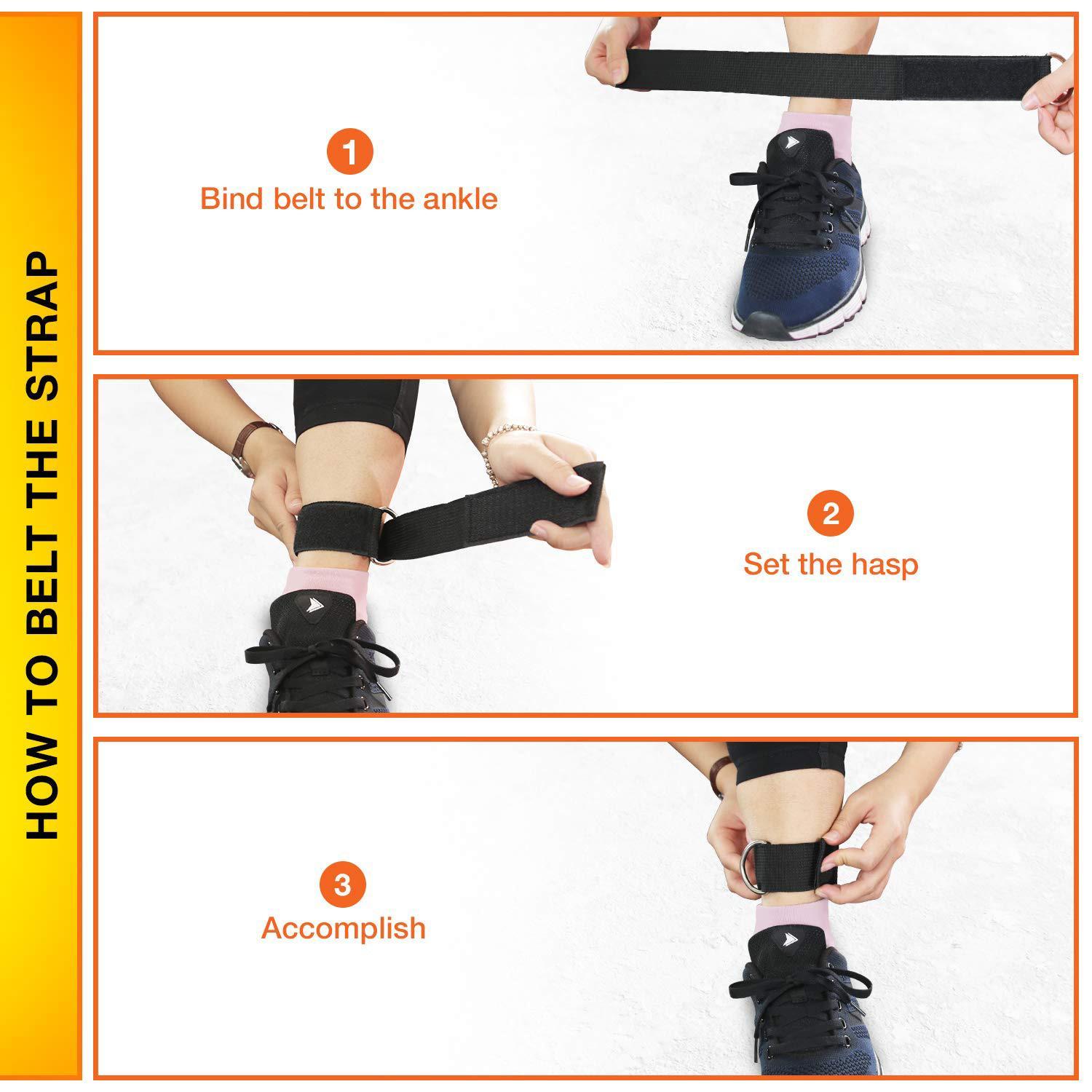 HOW TO BELT THE STRAP

1
Bind belt to the ankle

2
Set the hasp

3
Accomplish