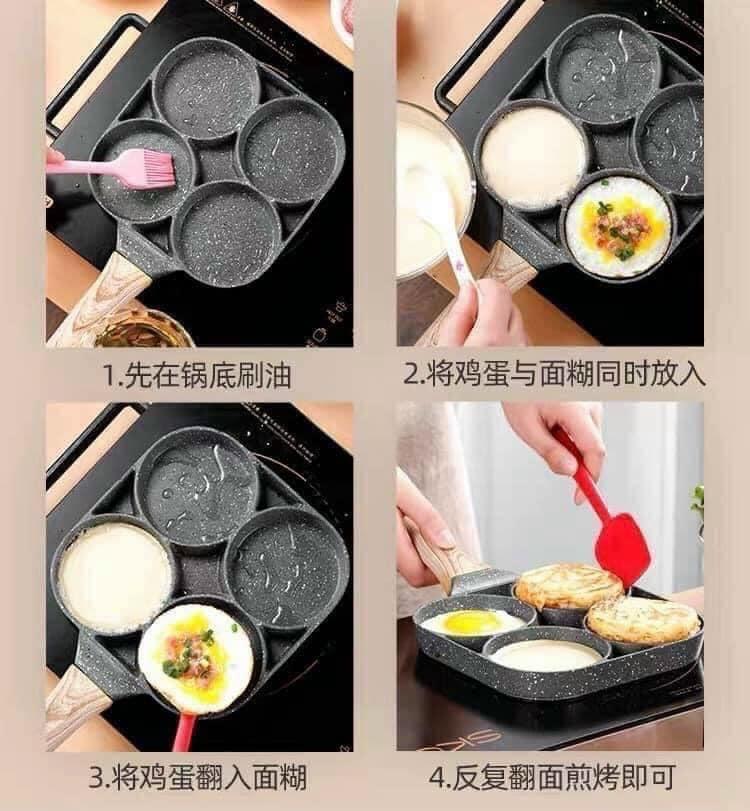 1.先在锅底刷油

2.将鸡蛋与面糊同时放入

3.将鸡蛋翻入面糊

4.反复翻面煎烤即可