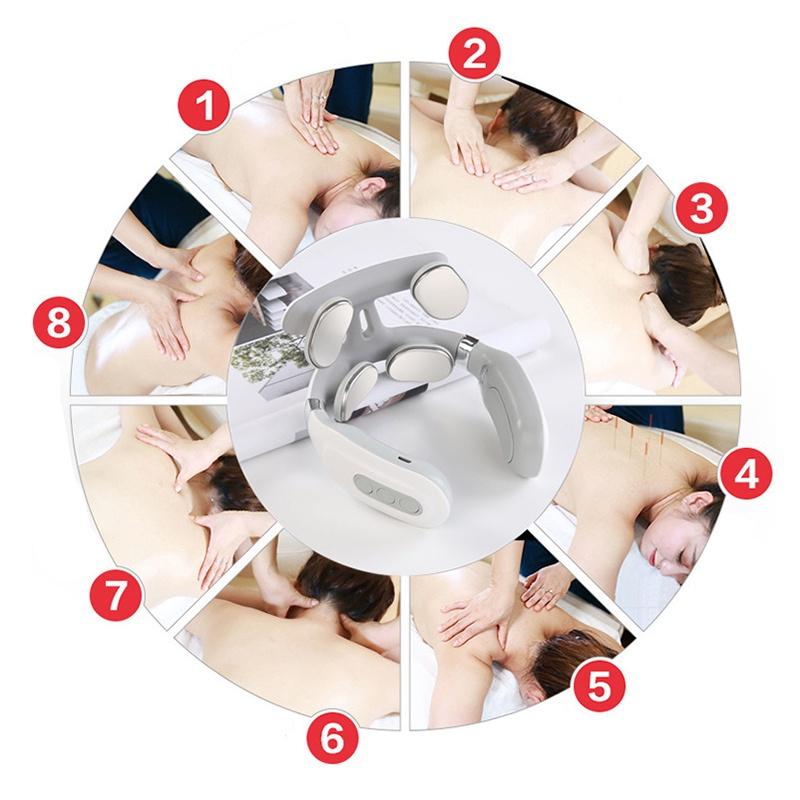 1
2
3
4
5
6
7
8