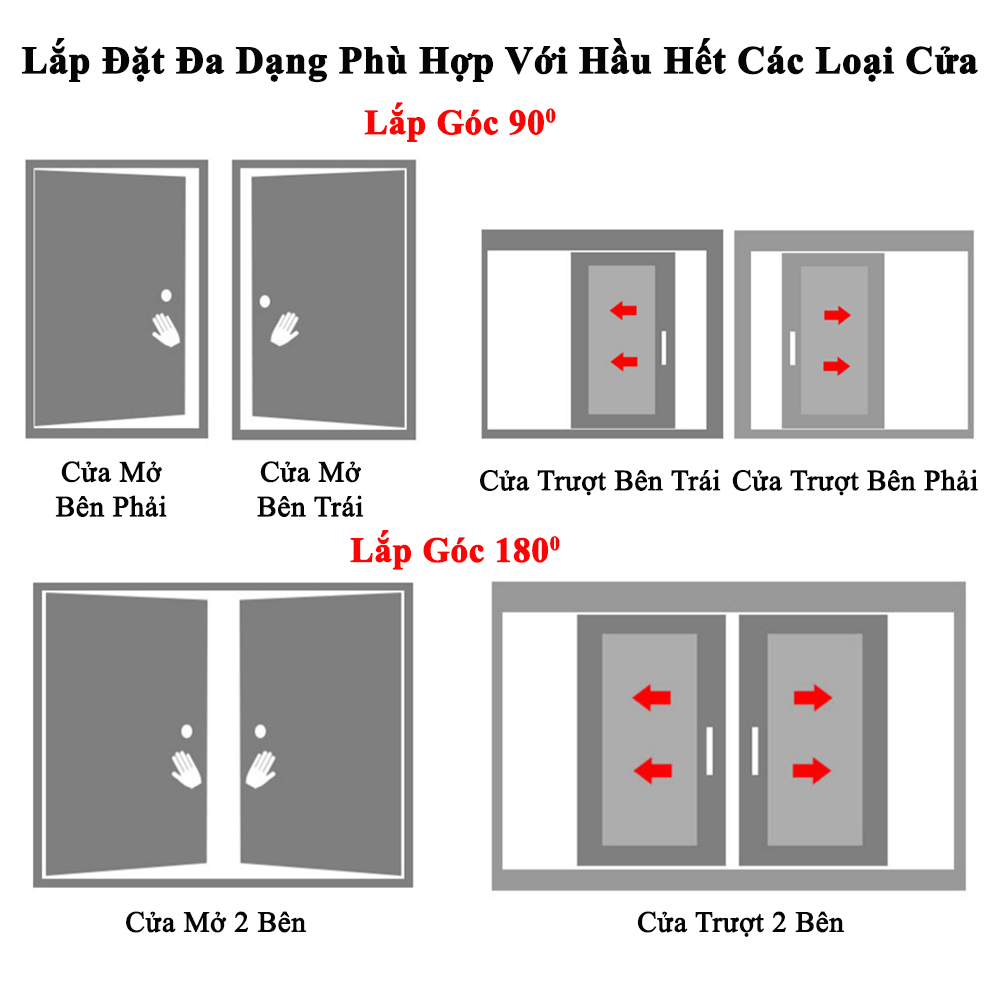 Lắp Đặt Đa Dạng Phù Hợp Với Hầu Hết Các Loại Cửa

Lắp Góc $90^0$

Cửa Mở Bên Phải

Cửa Mở Bên Trái

Cửa Trượt Bên Trái

Cửa Trượt Bên Phải

Lắp Góc $180^0$

Cửa Mở 2 Bên

Cửa Trượt 2 Bên