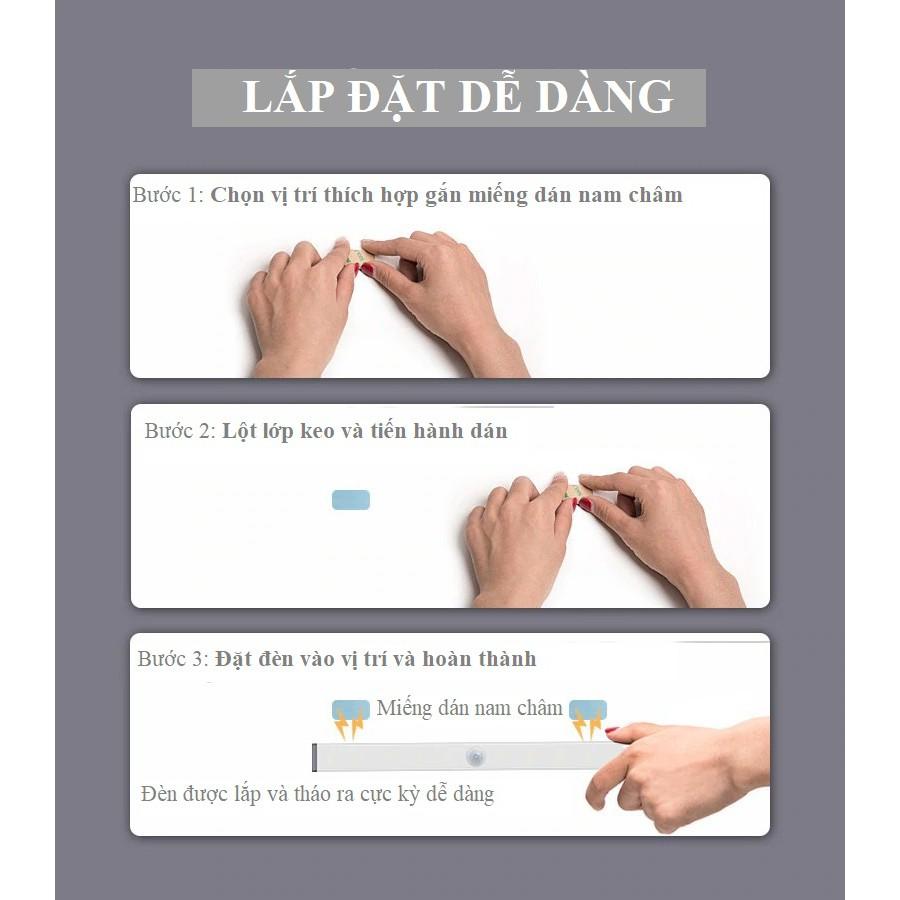 LẮP ĐẶT DỄ DÀNG

Bước 1: Chọn vị trí thích hợp gắn miếng dán nam châm

Bước 2: Lột lớp keo và tiến hành dán

Bước 3: Đặt đèn vào vị trí và hoàn thành

Miếng dán nam châm

Đèn được lắp và tháo ra cực kỳ dễ dàng