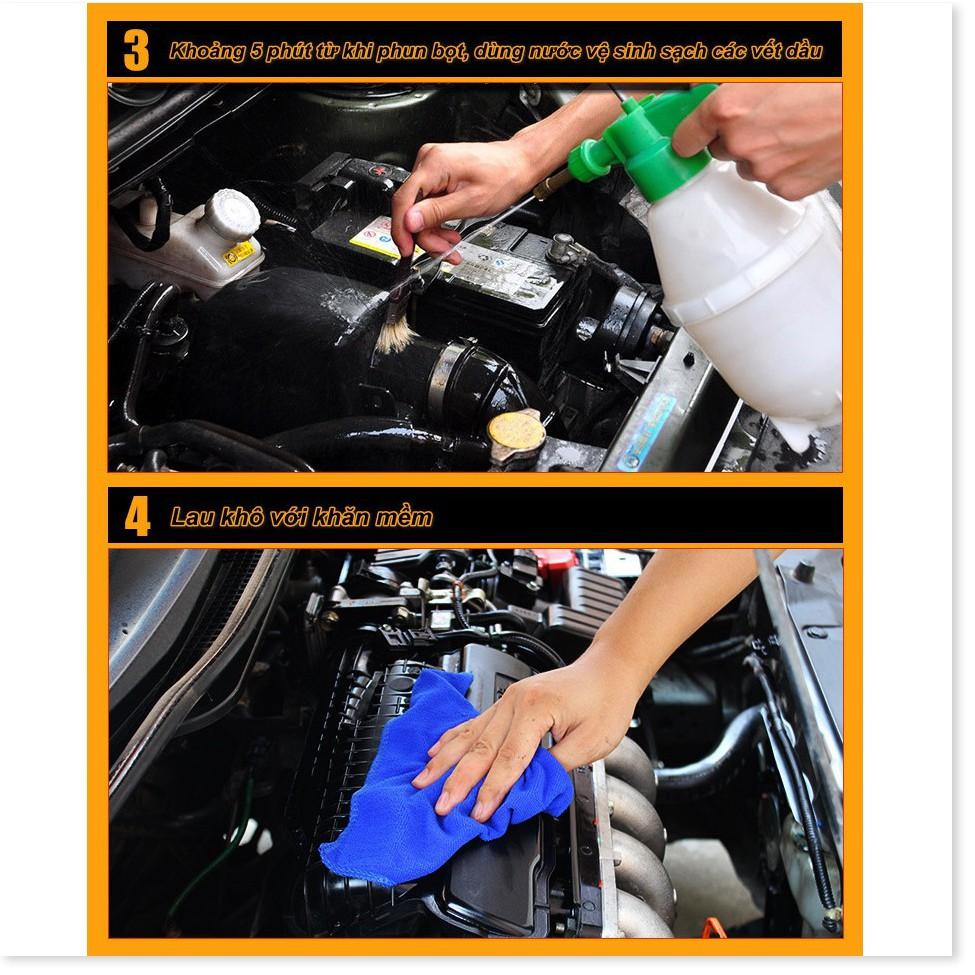 3 Khoảng 5 phút từ khi phun bọt, dùng nước vệ sinh sạch các vết dầu

4 Lau khô với khăn mềm