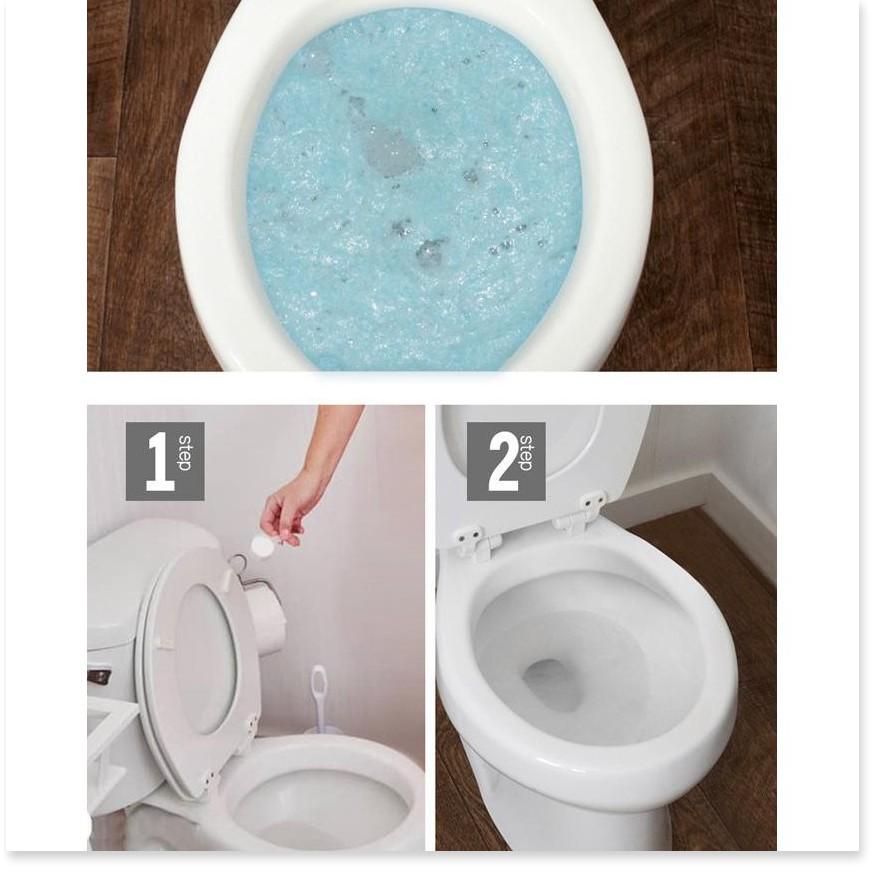 1 step

2 step