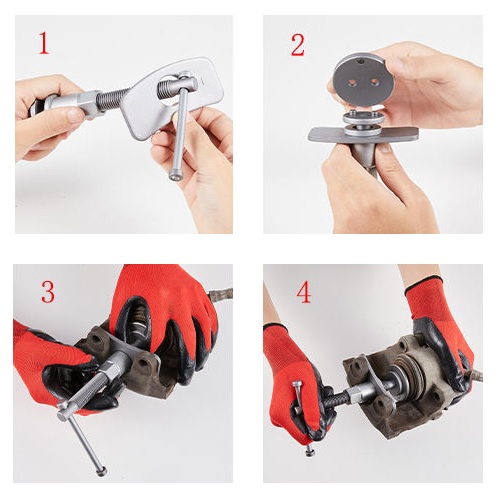 1

2

3

4