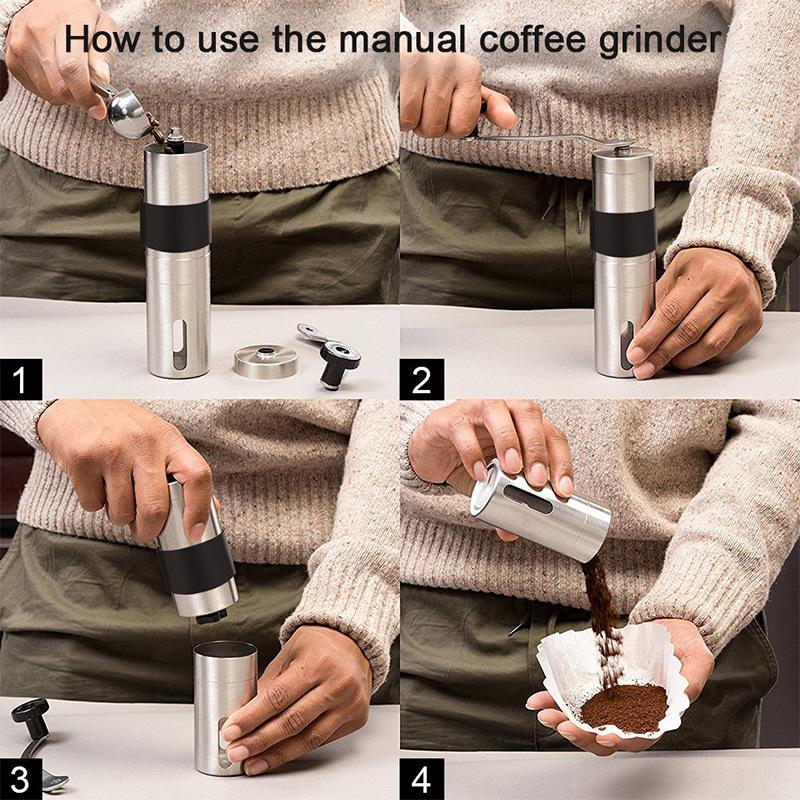 How to use the manual coffee grinder

1

2

3

4