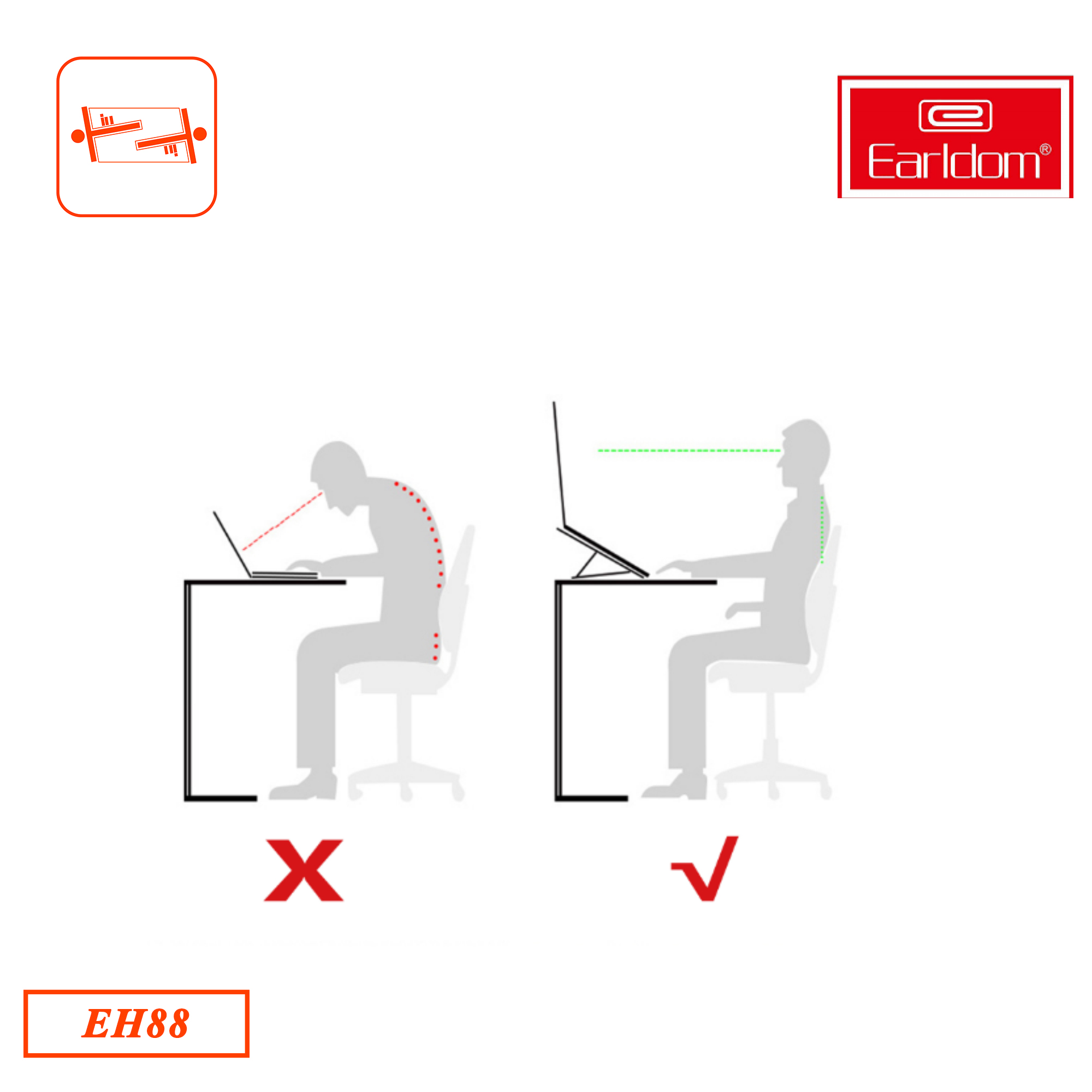 Earldom®

X

√

EH88