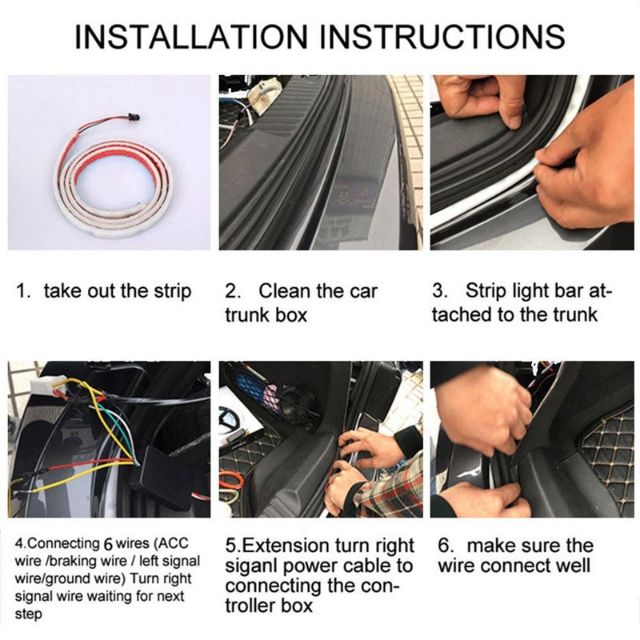 INSTALLATION INSTRUCTIONS

1. take out the strip

2. Clean the car trunk box

3. Strip light bar attached to the trunk

4.Connecting 6 wires (ACC wire /braking wire / left signal wire/ground wire) Turn right signal wire waiting for next step

5.Extension turn right siganl power cable to connecting the controller box

6. make sure the wire connect well