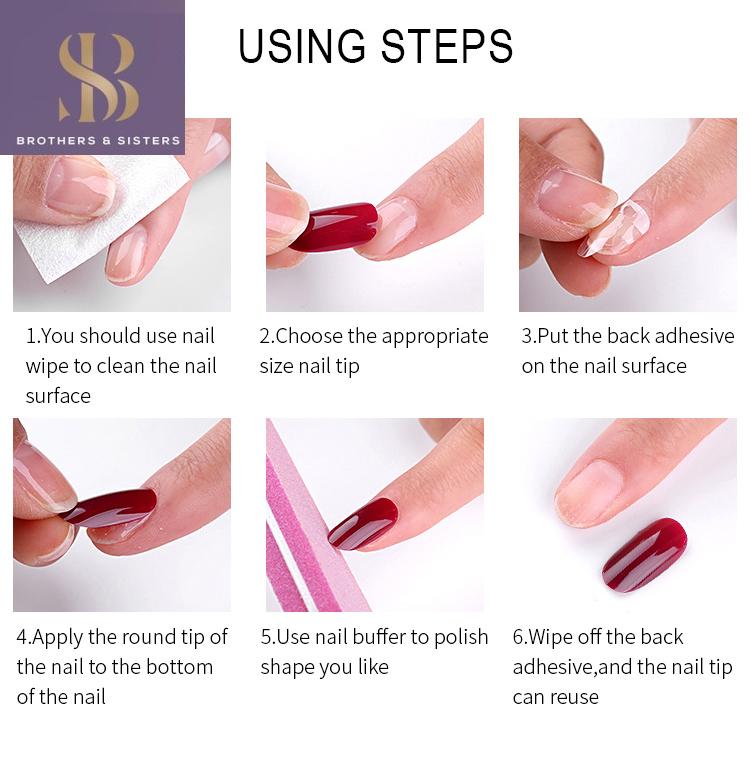 SB
BROTHERS & SISTERS

USING STEPS

1.You should use nail wipe to clean the nail surface

2.Choose the appropriate size nail tip

3.Put the back adhesive on the nail surface

4.Apply the round tip of the nail to the bottom of the nail

5.Use nail buffer to polish shape you like

6.Wipe off the back adhesive,and the nail tip can reuse