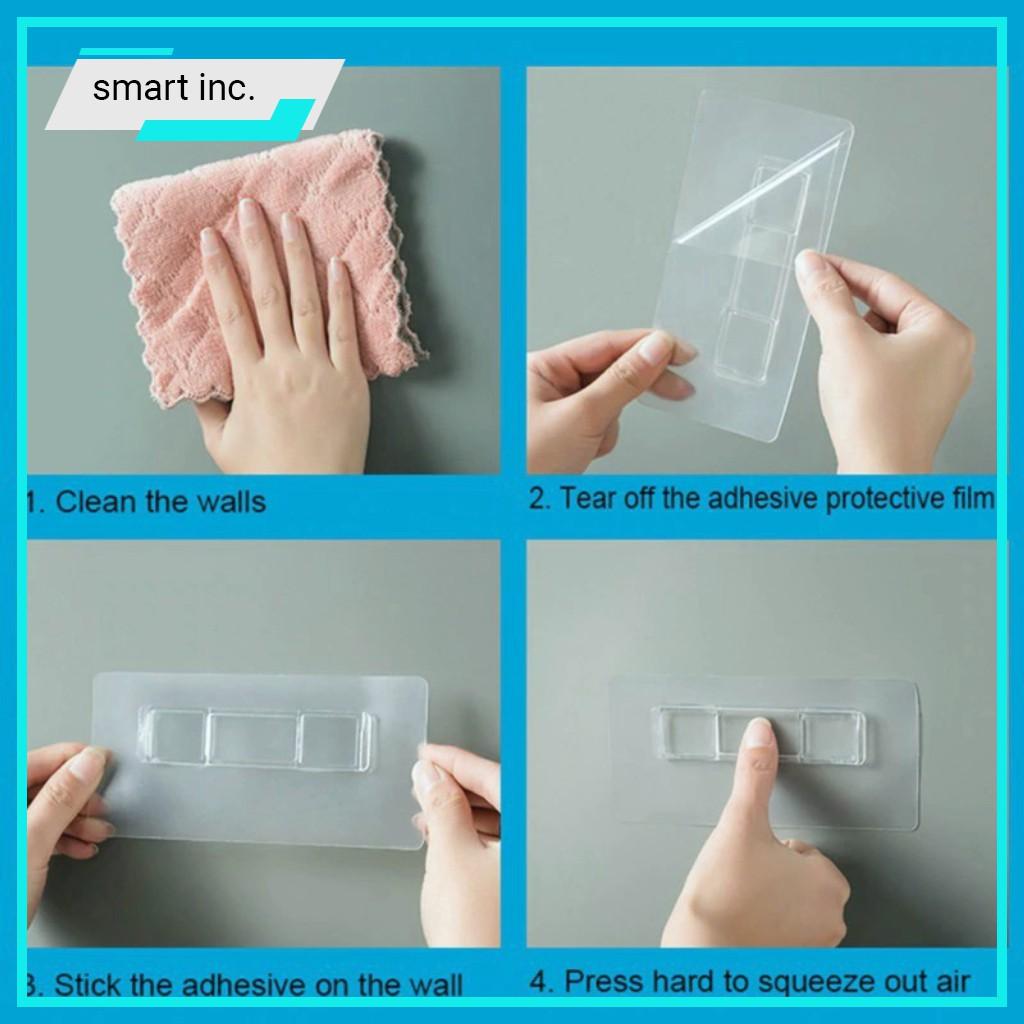 smart inc.

1. Clean the walls

2. Tear off the adhesive protective film

3. Stick the adhesive on the wall

4. Press hard to squeeze out air