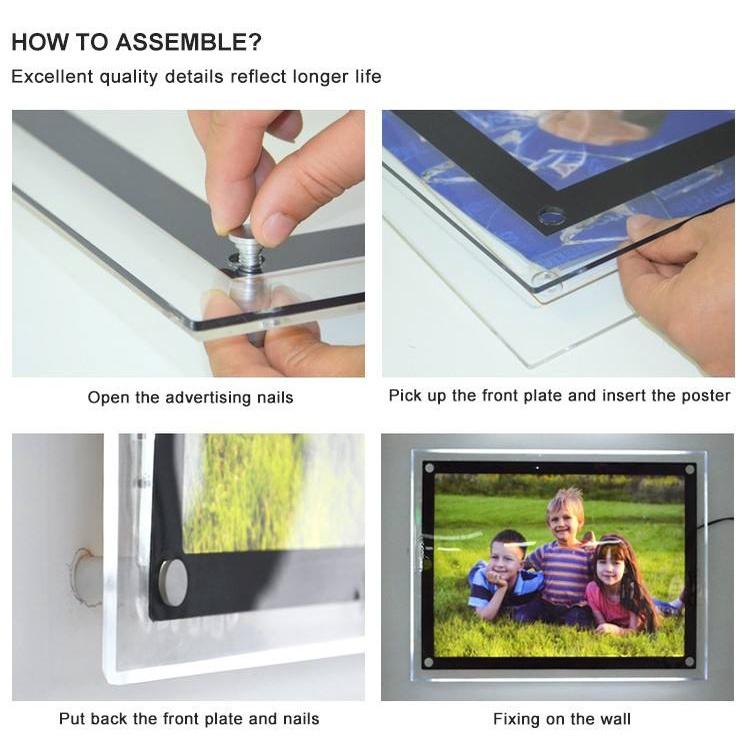 HOW TO ASSEMBLE?

Excellent quality details reflect longer life

Open the advertising nails

Pick up the front plate and insert the poster

Put back the front plate and nails

Fixing on the wall