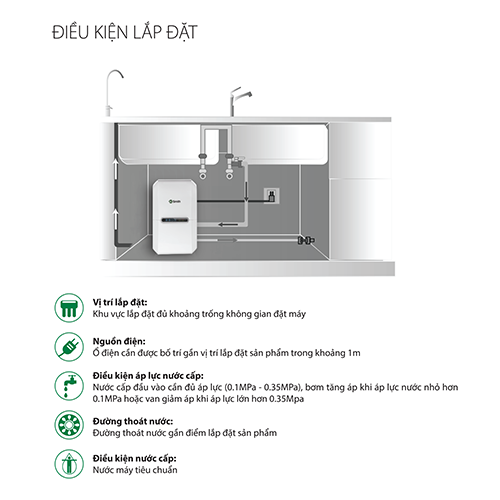 ĐIỀU KIỆN LẮP ĐẶT

Vị trí lắp đặt:
Khu vực lắp đặt đủ khoảng trống không gian đặt máy

Nguồn điện:
Ổ điện cần được bố trí gần vị trí lắp đặt sản phẩm trong khoảng 1m

Điều kiện áp lực nước cấp:
Nước cấp đầu vào cần đủ áp lực (0.1MPa - 0.35MPa), bơm tăng áp khi áp lực nước nhỏ hơn 0.1MPa hoặc van giảm áp khi áp lực lớn hơn 0.35Mpa

Đường thoát nước:
Đường thoát nước gần điểm lắp đặt sản phẩm

Điều kiện nước cấp:
Nước máy tiêu chuẩn