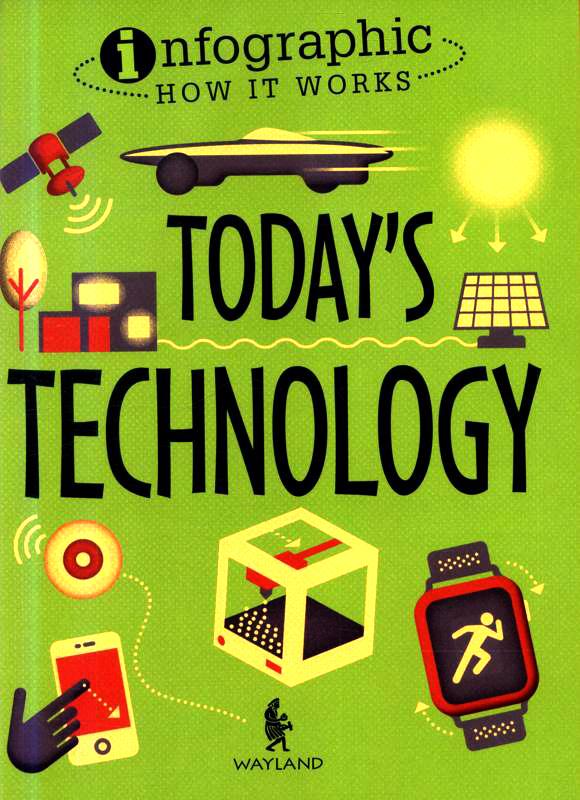 infographic
HOW IT WORKS

TODAY'S TECHNOLOGY

WAYLAND