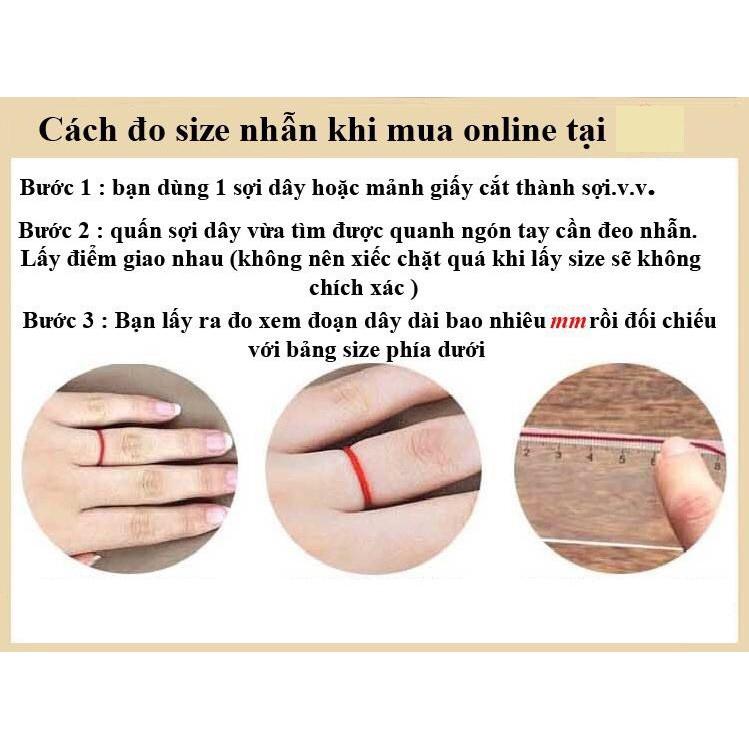 Cách đo size nhẫn khi mua online tại

Bước 1 : bạn dùng 1 sợi dây hoặc mảnh giấy cắt thành sợi.v.v.

Bước 2 : quấn sợi dây vừa tìm được quanh ngón tay cần đeo nhẫn. Lấy điểm giao nhau (không nên xiếc chặt quá khi lấy size sẽ không chích xác )

Bước 3 : Bạn lấy ra đo xem đoạn dây dài bao nhiêu mm rồi đối chiếu với bảng size phía dưới

2 3 4 5 6 7 8