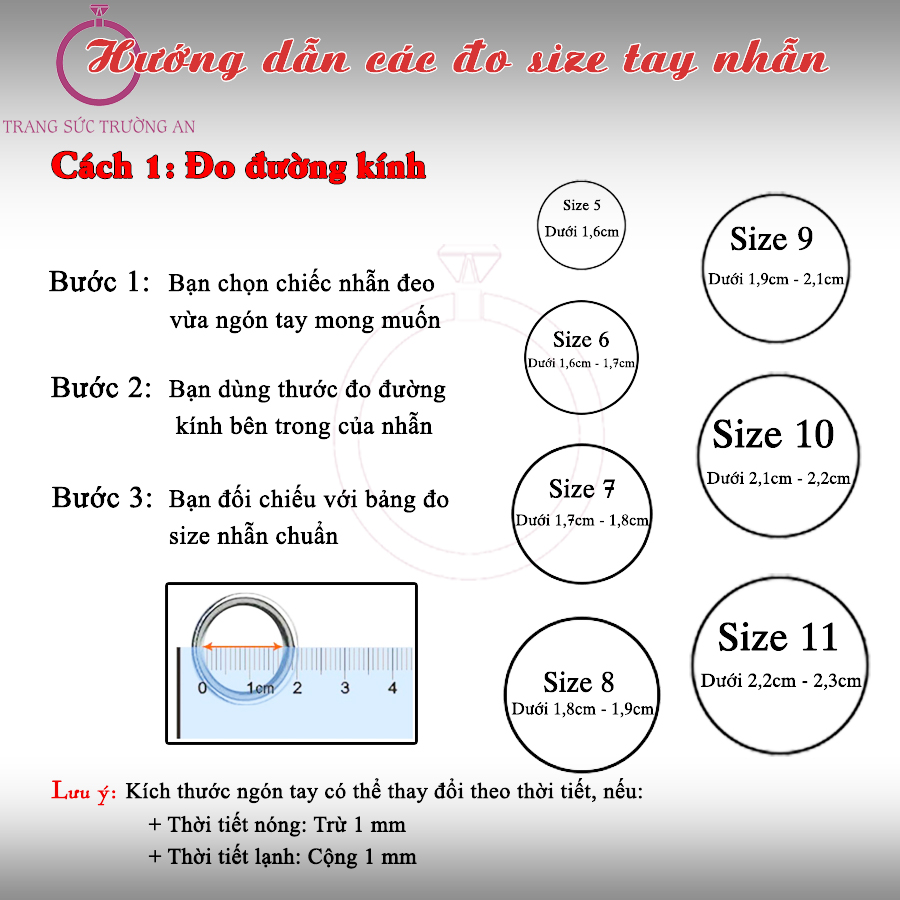 Hướng dẫn các đo size tay nhẫn

TRANG SỨC TRƯỜNG AN

Cách 1: Đo đường kính

Bước 1: Bạn chọn chiếc nhẫn đeo vừa ngón tay mong muốn

Bước 2: Bạn dùng thước đo đường kính bên trong của nhẫn

Bước 3: Bạn đối chiếu với bảng đo size nhẫn chuẩn

0 1cm 2 3 4

Size 5
Dưới 1,6cm

Size 6
Dưới 1,6cm - 1,7cm

Size 7
Dưới 1,7cm - 1,8cm

Size 8
Dưới 1,8cm - 1,9cm

Size 9
Dưới 1,9cm - 2,1cm

Size 10
Dưới 2,1cm - 2,2cm

Size 11
Dưới 2,2cm - 2,3cm

Lưu ý: Kích thước ngón tay có thể thay đổi theo thời tiết, nếu:
+ Thời tiết nóng: Trừ 1 mm
+ Thời tiết lạnh: Cộng 1 mm